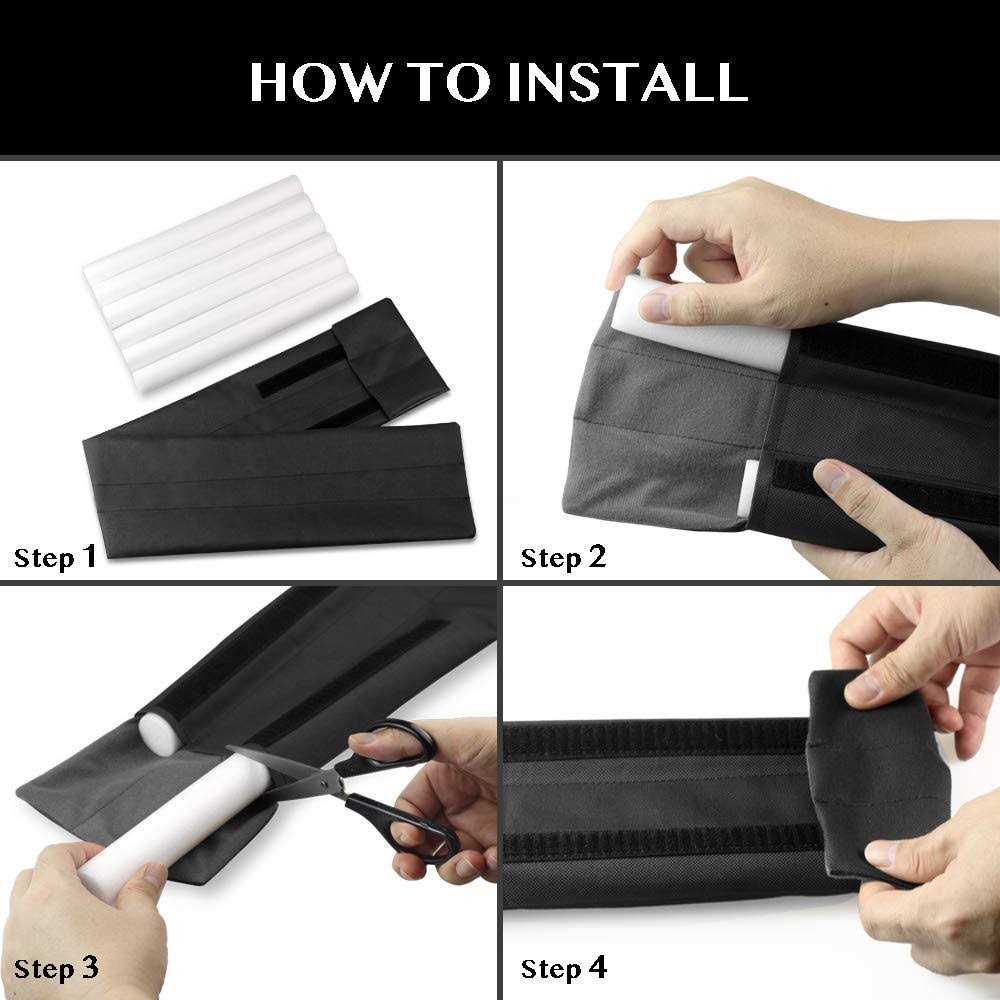 HOW TO INSTALL

Step 1

Step 2

Step 3

Step 4