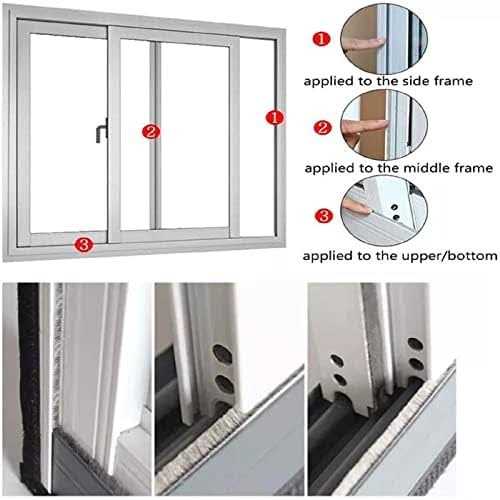 2
1
3
1
applied to the side frame
2
applied to the middle frame
3
applied to the upper/bottom