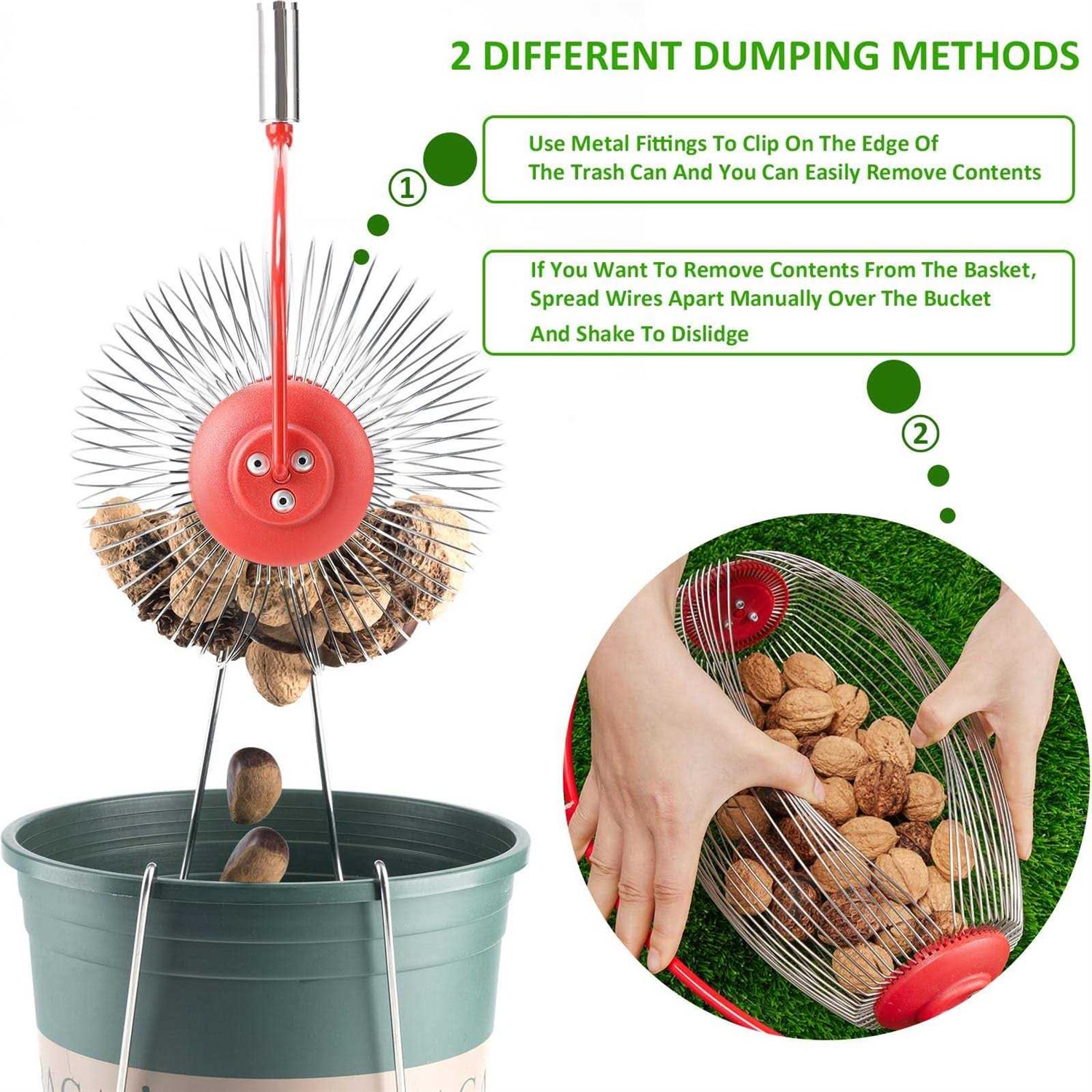 2 DIFFERENT DUMPING METHODS

①

Use Metal Fittings To Clip On The Edge Of The Trash Can And You Can Easily Remove Contents

If You Want To Remove Contents From The Basket, Spread Wires Apart Manually Over The Bucket And Shake To Dislidge

②