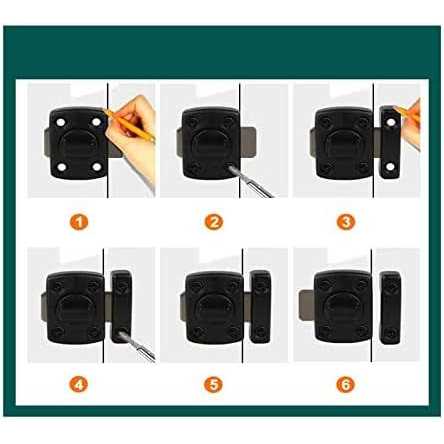 1

2

3

4

5

6