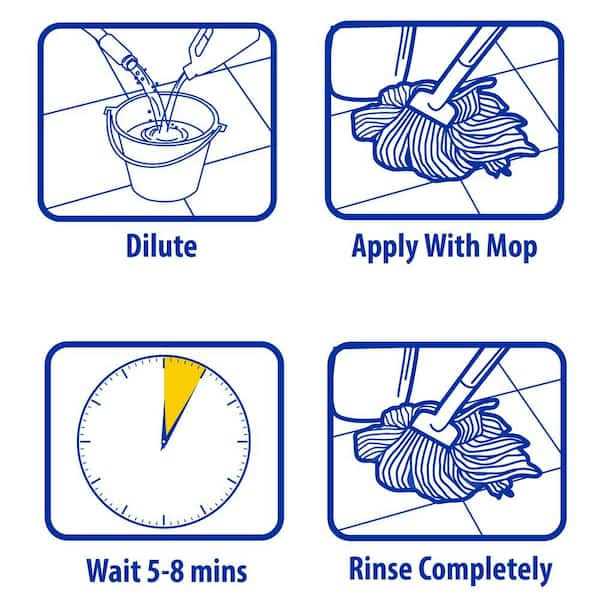 Dilute

Apply With Mop

Wait 5-8 mins

Rinse Completely