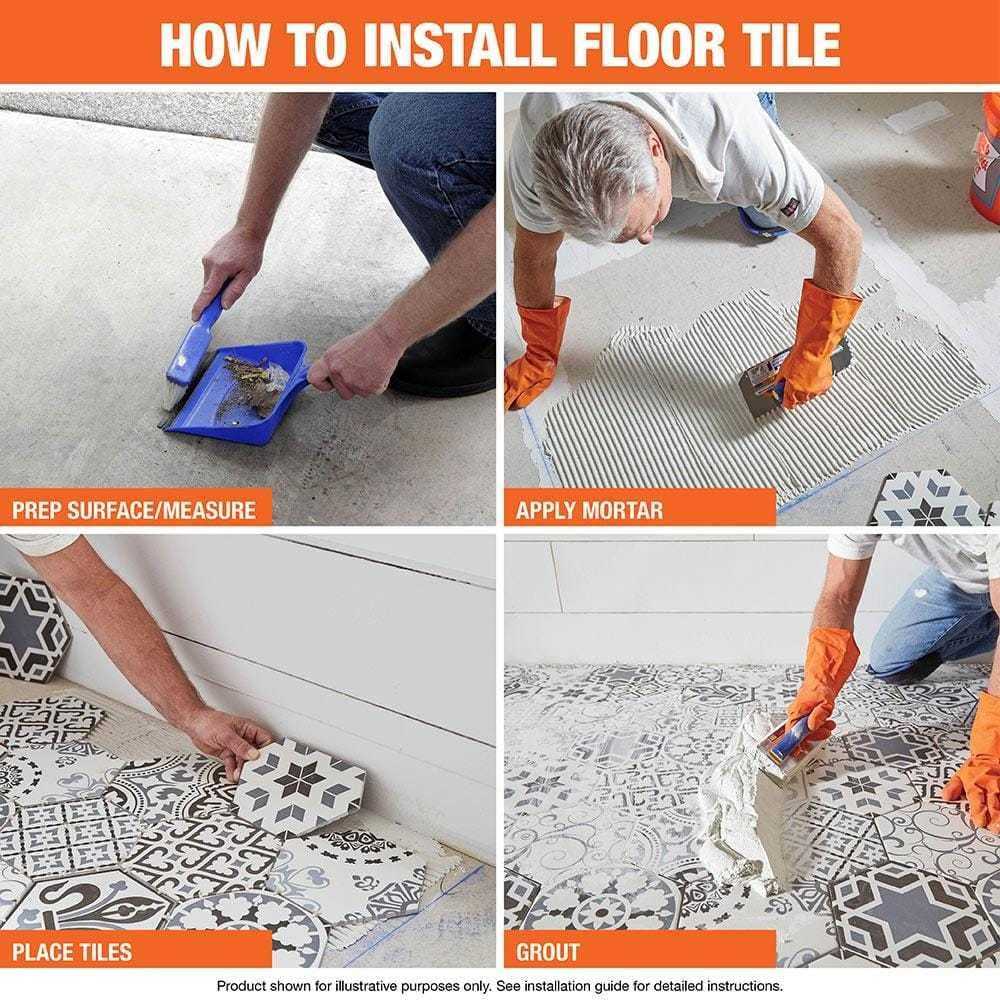 HOW TO INSTALL FLOOR TILE

PREP SURFACE/MEASURE

APPLY MORTAR

PLACE TILES

GROUT

Product shown for illustrative purposes only. See installation guide for detailed instructions.