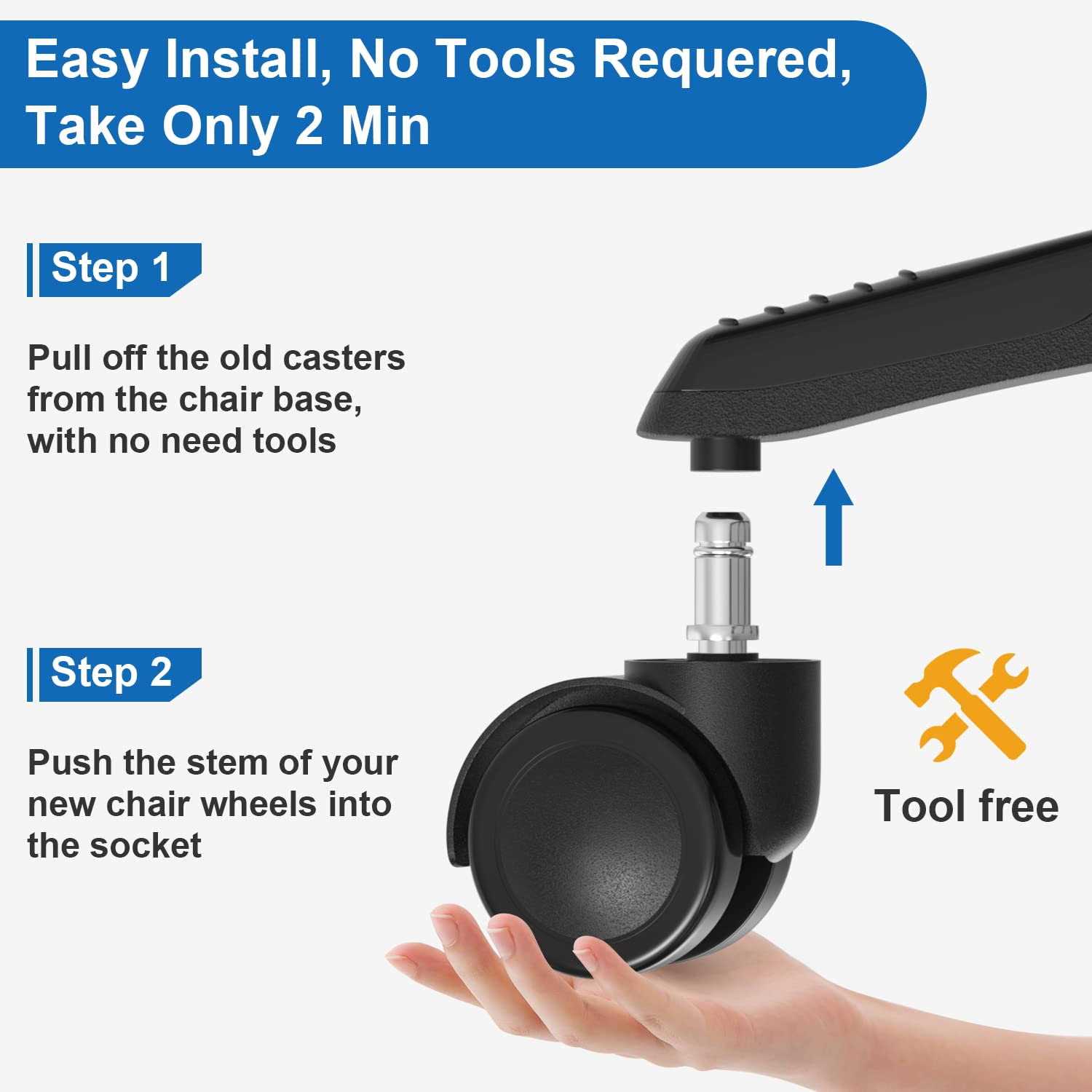 Easy Install, No Tools Requered, Take Only 2 Min

Step 1

Pull off the old casters from the chair base, with no need tools

Step 2

Push the stem of your new chair wheels into the socket

Tool free