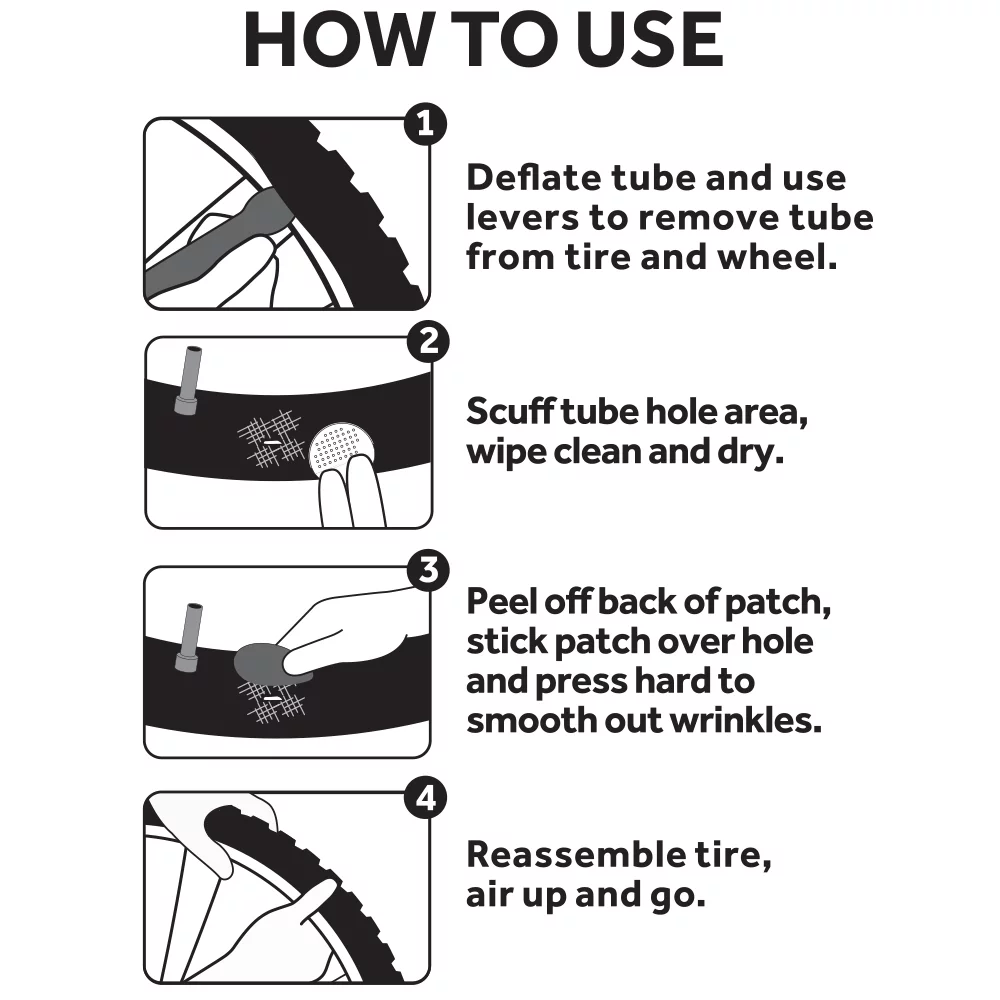 HOW TO USE

1

Deflate tube and use levers to remove tube from tire and wheel.

2

Scuff tube hole area, wipe clean and dry.

3

Peel off back of patch, stick patch over hole and press hard to smooth out wrinkles.

4

Reassemble tire, air up and go.