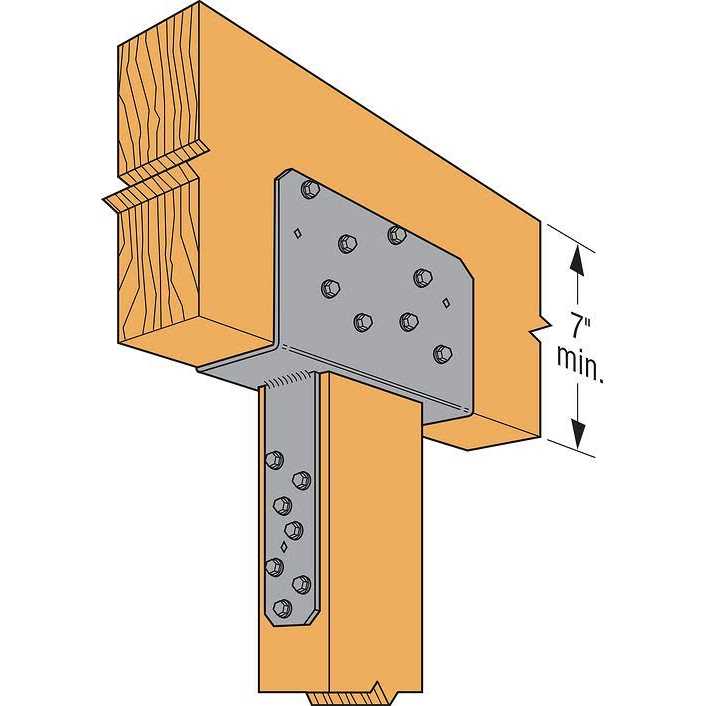 7"
min.