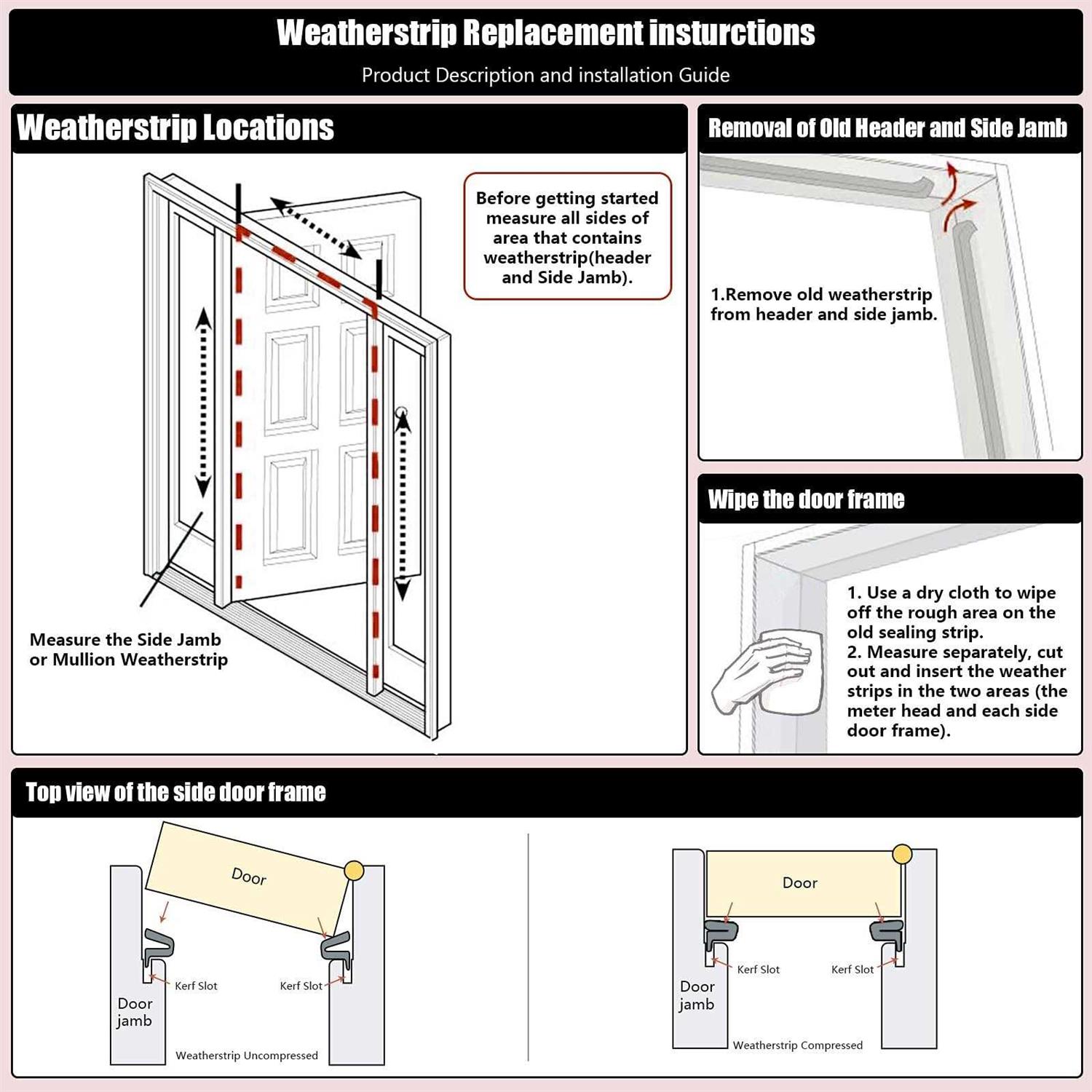 Weatherstrip Replacement insturctions
Product Description and installation Guide

Weatherstrip Locations

Before getting started measure all sides of area that contains weatherstrip(header and Side Jamb).

Measure the Side Jamb or Mullion Weatherstrip

Removal of Old Header and Side Jamb

1.Remove old weatherstrip from header and side jamb.

Wipe the door frame

1. Use a dry cloth to wipe off the rough area on the old sealing strip.
2. Measure separately, cut out and insert the weather strips in the two areas (the meter head and each side door frame).

Top view of the side door frame

Door
Kerf Slot
Kerf Slot
Door jamb
Weatherstrip Uncompressed

Door
Kerf Slot
Kerf Slot
Door jamb
Weatherstrip Compressed