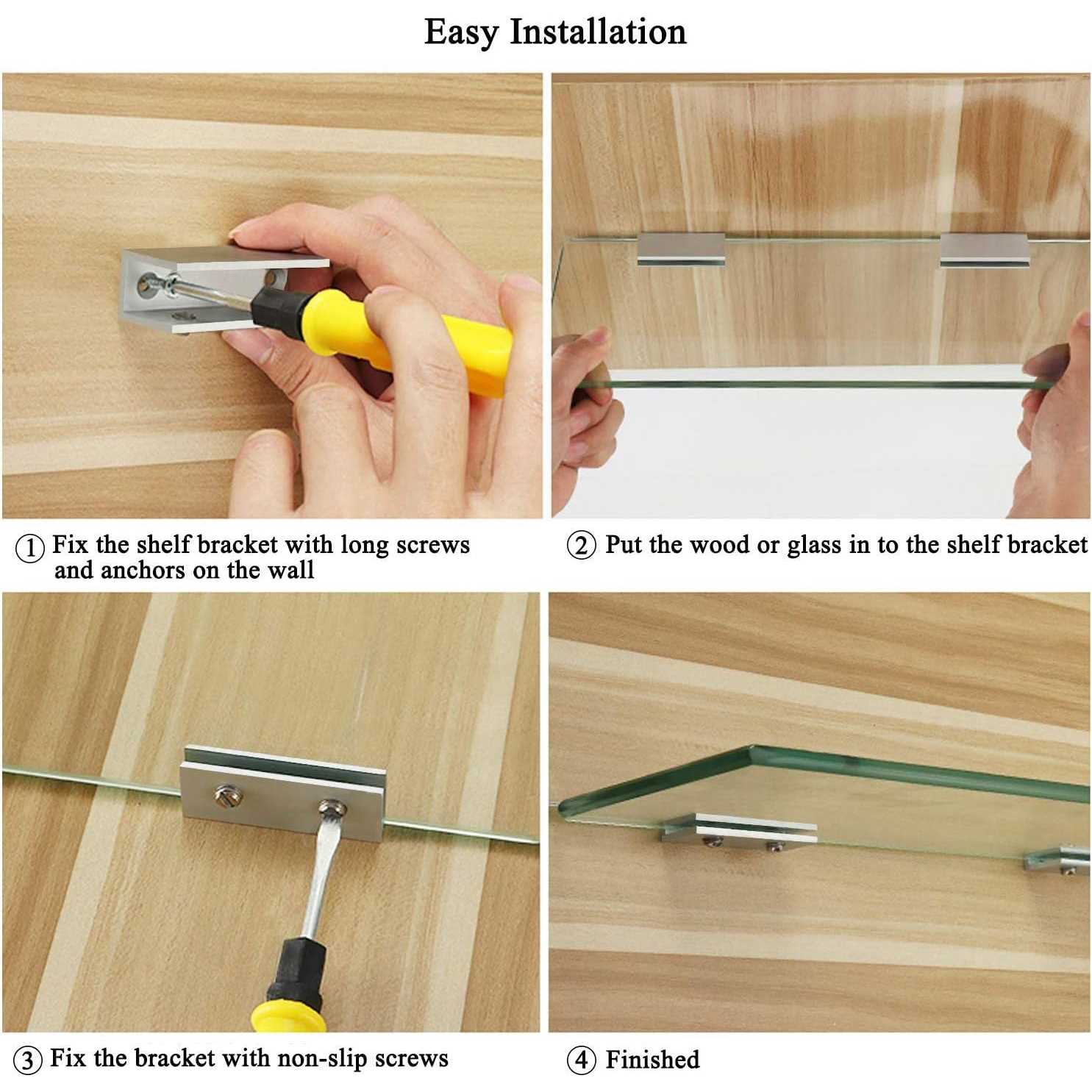 Easy Installation

① Fix the shelf bracket with long screws and anchors on the wall

② Put the wood or glass in to the shelf bracket

③ Fix the bracket with non-slip screws

④ Finished