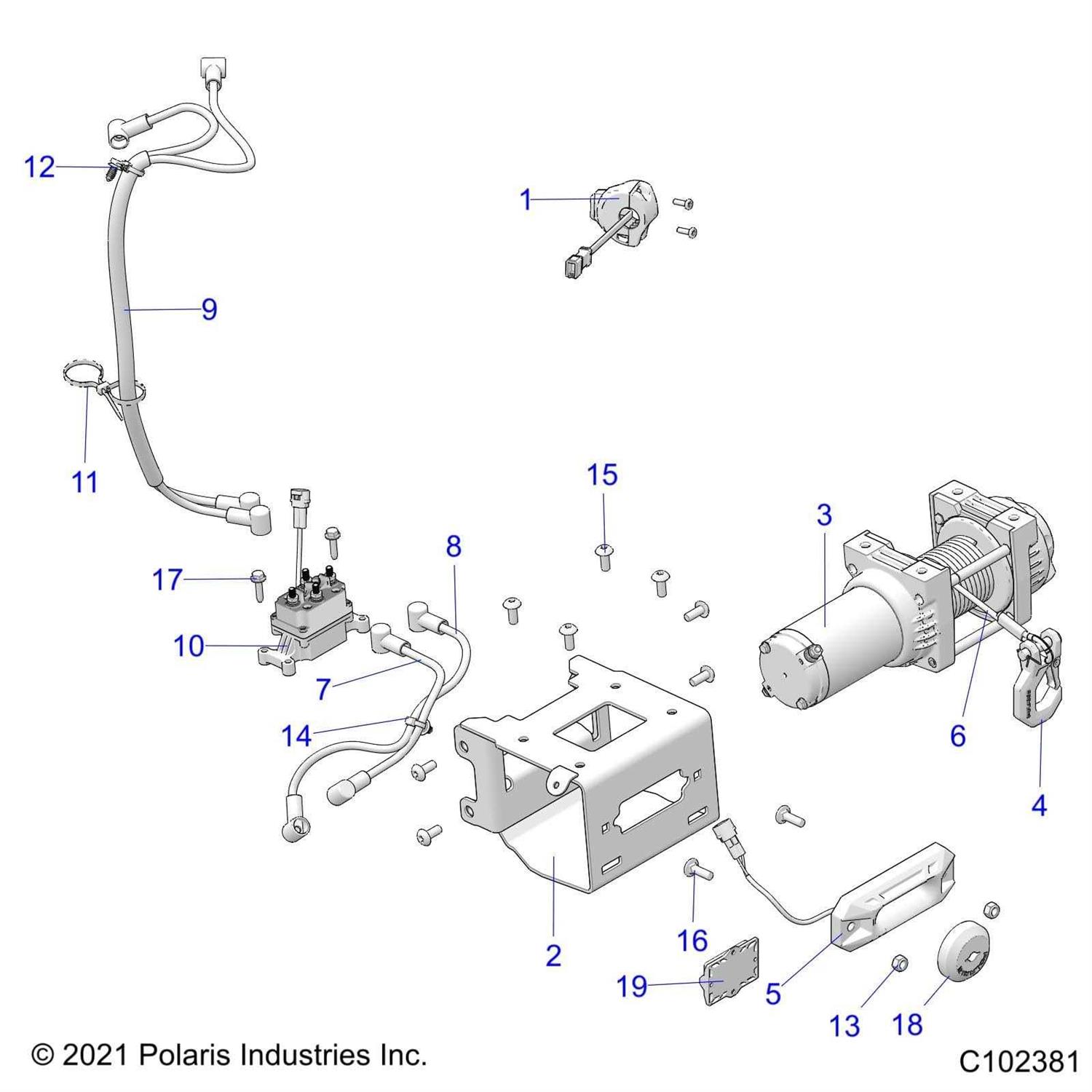 12

1

9

11

15

3

8

17

10

7

14

6

4

2

16

19

5

13

18

© 2021 Polaris Industries Inc.

C102381