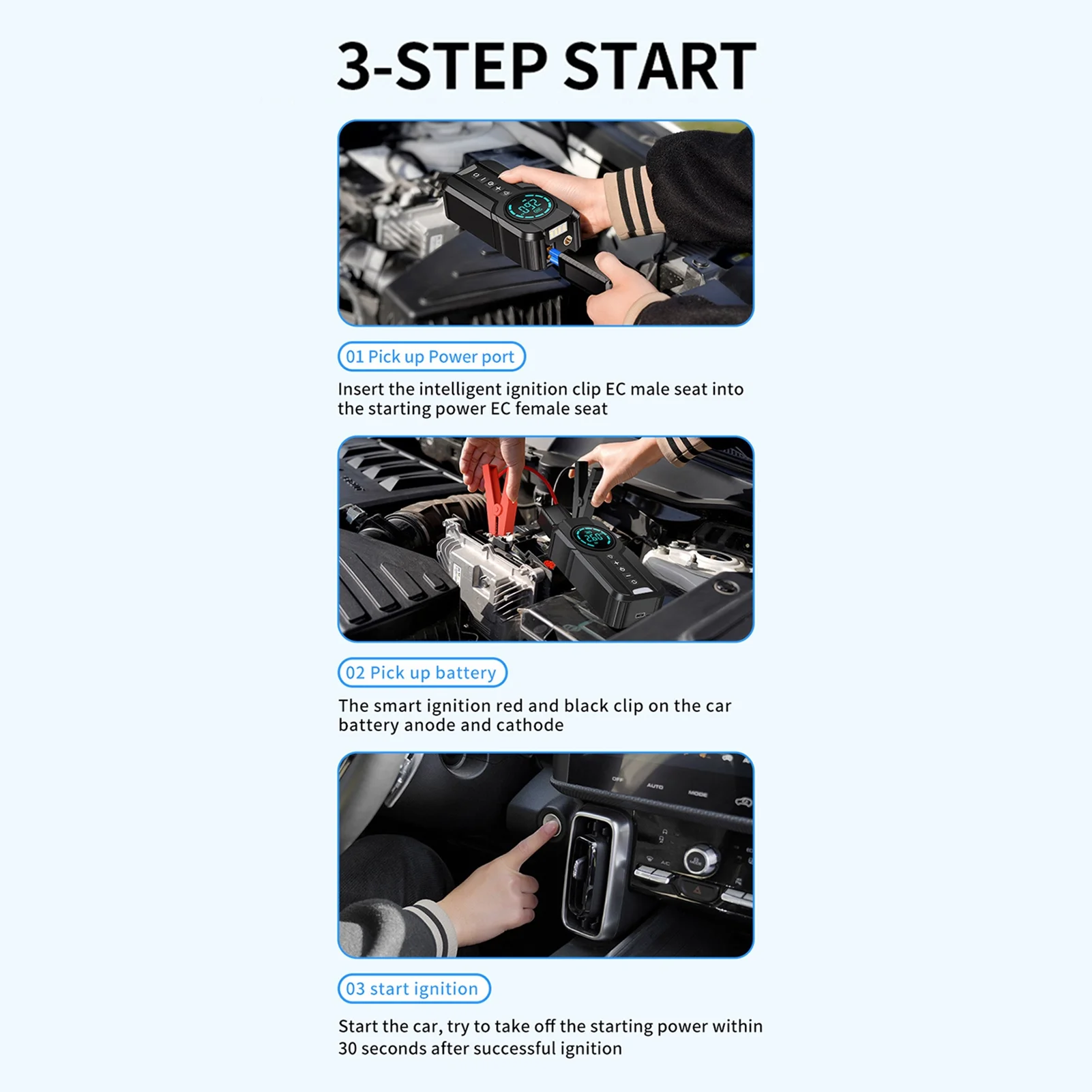 3-STEP START

01 Pick up Power port

Insert the intelligent ignition clip EC male seat into the starting power EC female seat

02 Pick up battery

The smart ignition red and black clip on the car battery anode and cathode

OFF AUTO MODE

03 start ignition

Start the car, try to take off the starting power within 30 seconds after successful ignition