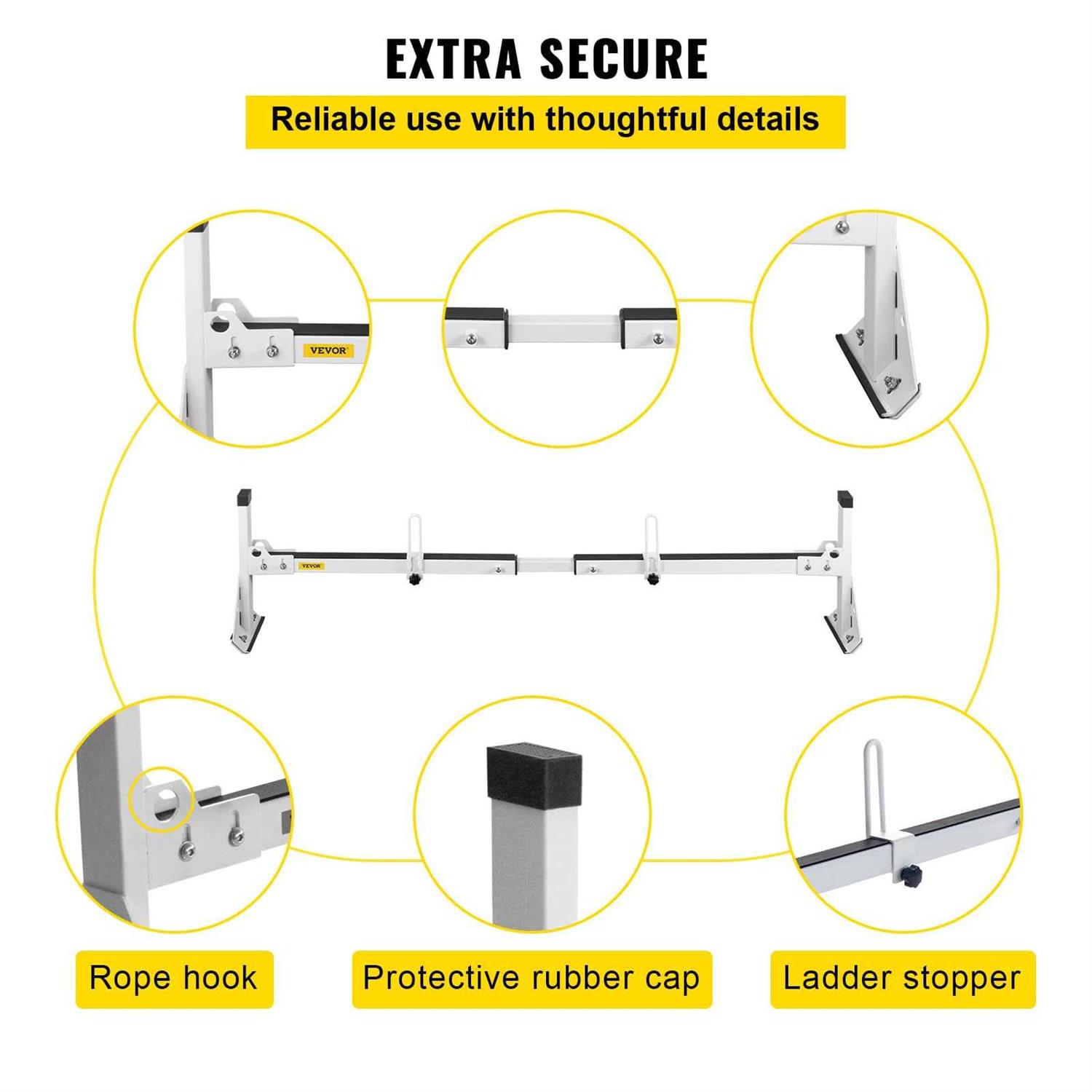 EXTRA SECURE

Reliable use with thoughtful details

VEVOR

VEVOR

Rope hook

Protective rubber cap

Ladder stopper