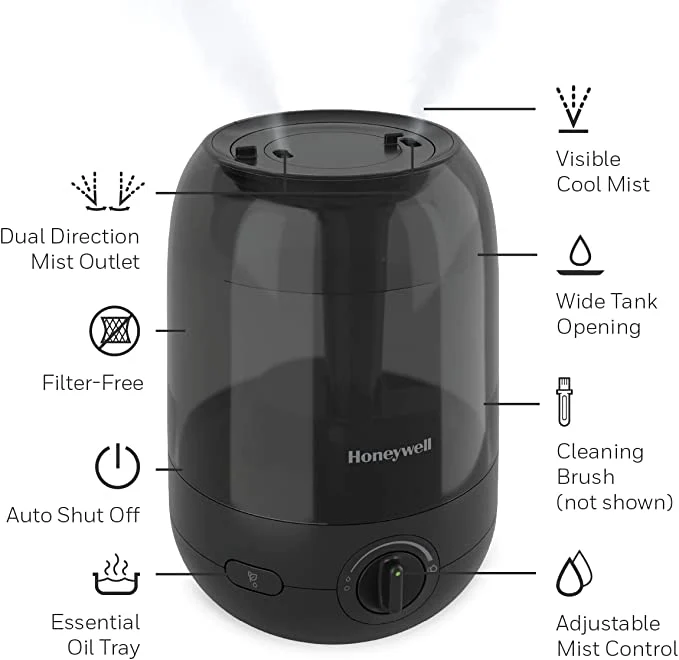 Dual Direction Mist Outlet

Filter-Free

Auto Shut Off

Essential Oil Tray

Honeywell

Visible Cool Mist

Wide Tank Opening

Cleaning Brush (not shown)

Adjustable Mist Control