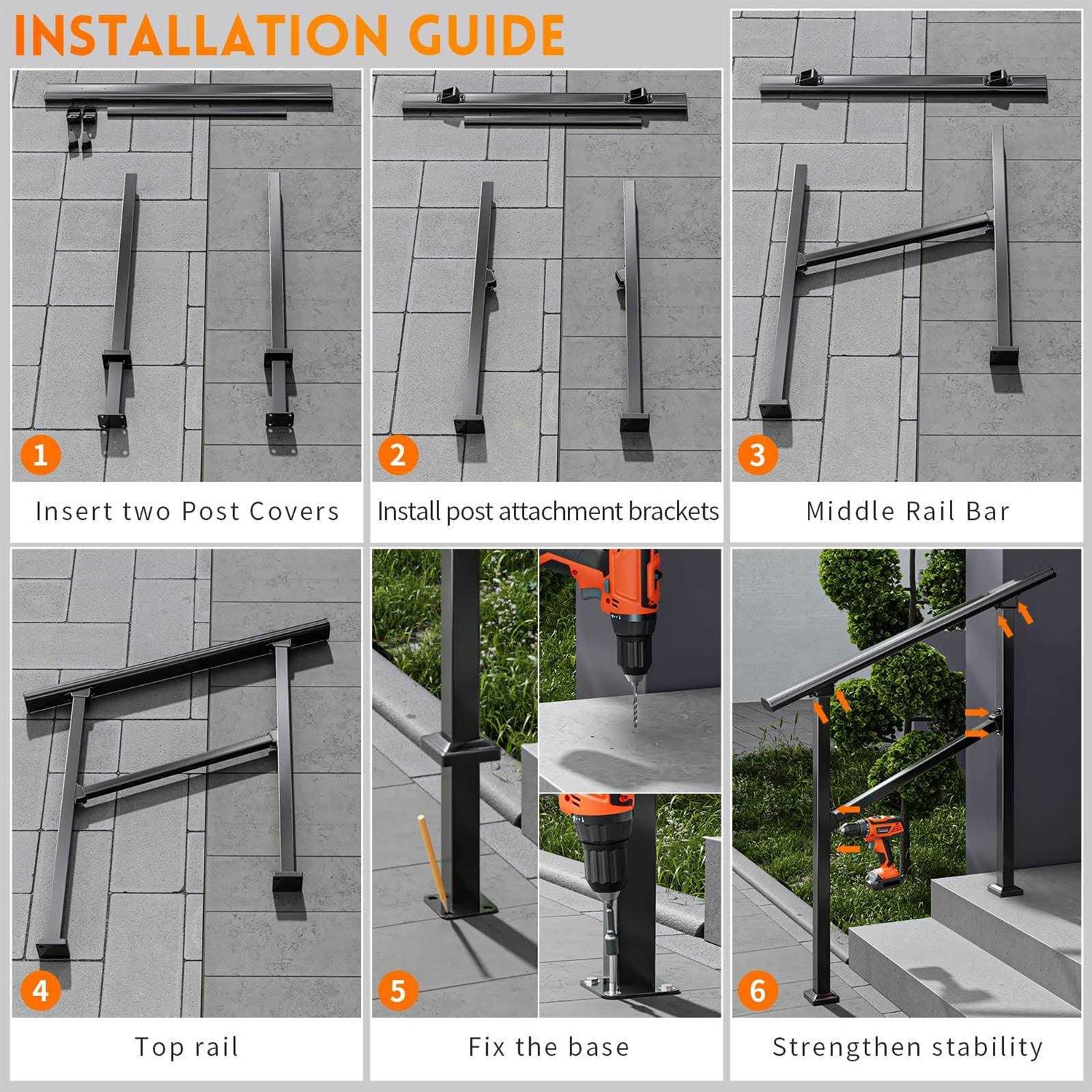 INSTALLATION GUIDE

1
Insert two Post Covers

2
Install post attachment brackets

3
Middle Rail Bar

4
Top rail

5
Fix the base

6
Strengthen stability