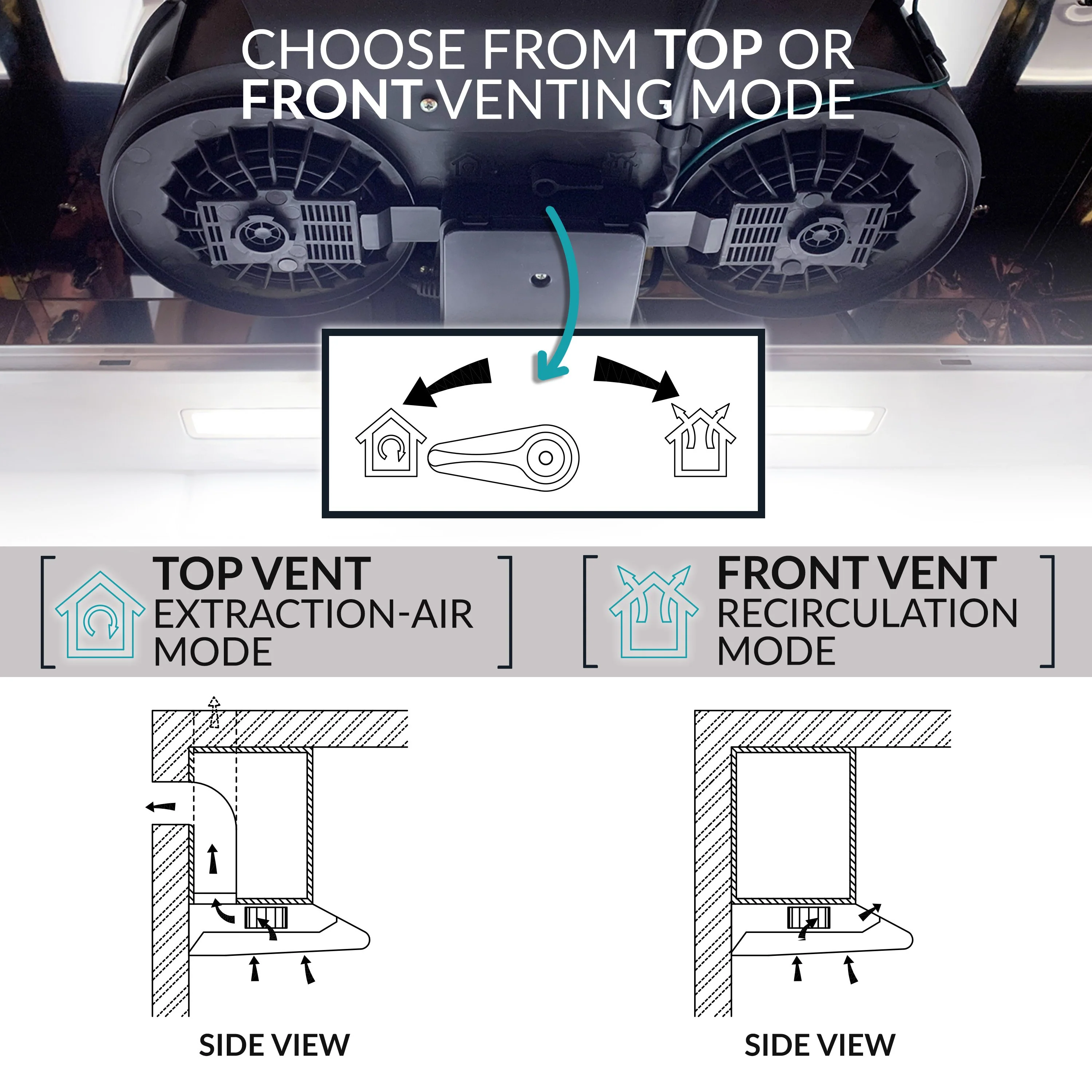 CHOOSE FROM TOP OR FRONT VENTING MODE

TOP VENT
EXTRACTION-AIR MODE

FRONT VENT
RECIRCULATION MODE

SIDE VIEW

SIDE VIEW