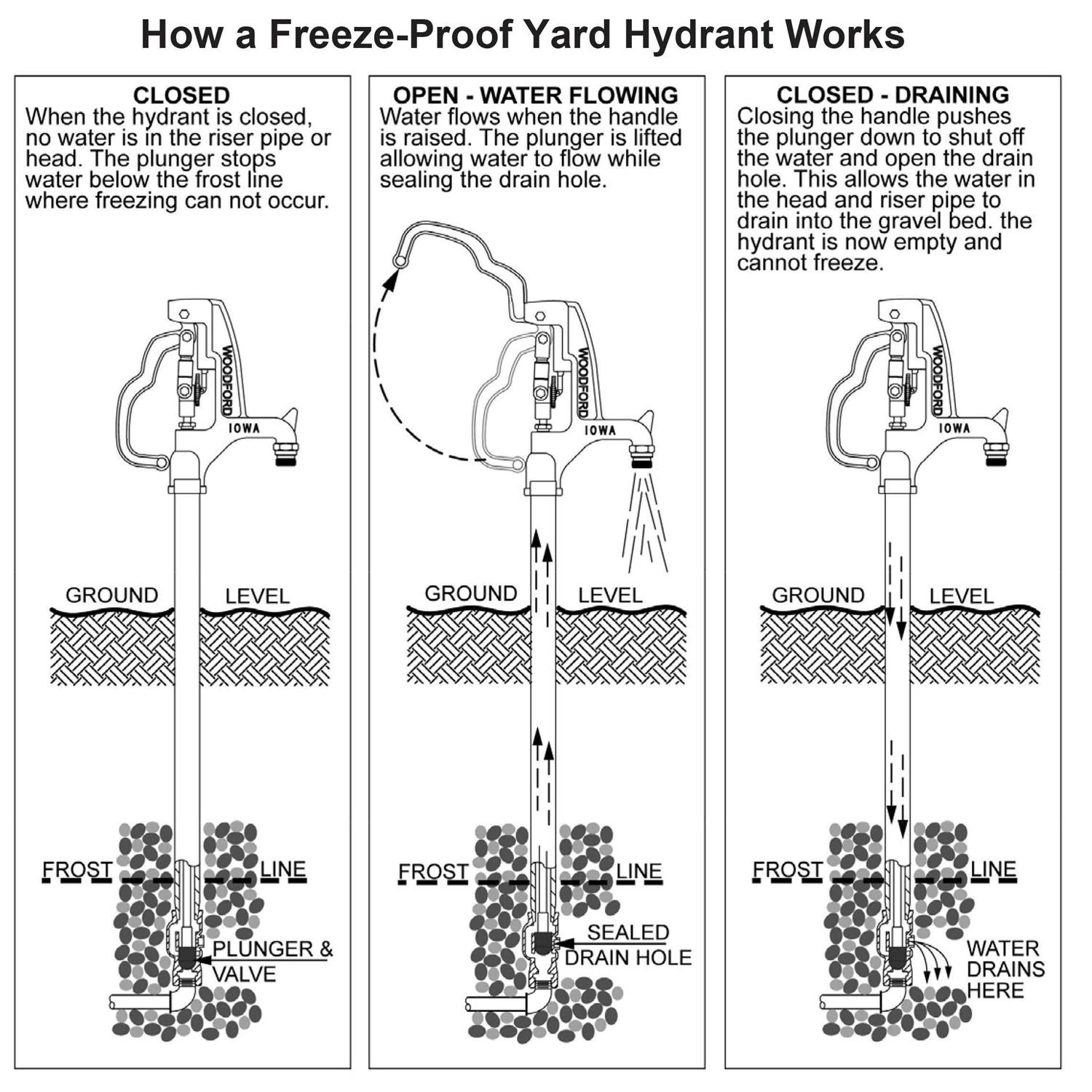 How a Freeze-Proof Yard Hydrant Works

CLOSED
When the hydrant is closed, no water is in the riser pipe or head. The plunger stops water below the frost line where freezing can not occur.

WOODFORD
IOWA

GROUND LEVEL

FROST LINE

PLUNGER & VALVE

OPEN - WATER FLOWING
Water flows when the handle is raised. The plunger is lifted allowing water to flow while sealing the drain hole.

WOODFORD
IOWA

GROUND LEVEL

FROST LINE

SEALED DRAIN HOLE

CLOSED - DRAINING
Closing the handle pushes the plunger down to shut off the water and open the drain hole. This allows the water in the head and riser pipe to drain into the gravel bed. the hydrant is now empty and cannot freeze.

WOODFORD
IOWA

GROUND LEVEL

FROST LINE

WATER DRAINS HERE