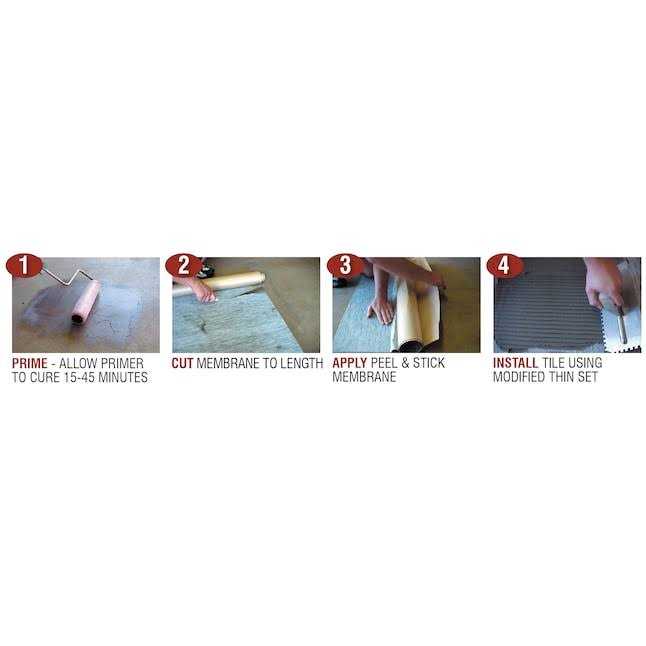 1

PRIME - ALLOW PRIMER TO CURE 15-45 MINUTES

2

CUT MEMBRANE TO LENGTH

3

APPLY PEEL & STICK MEMBRANE

4

INSTALL TILE USING MODIFIED THIN SET