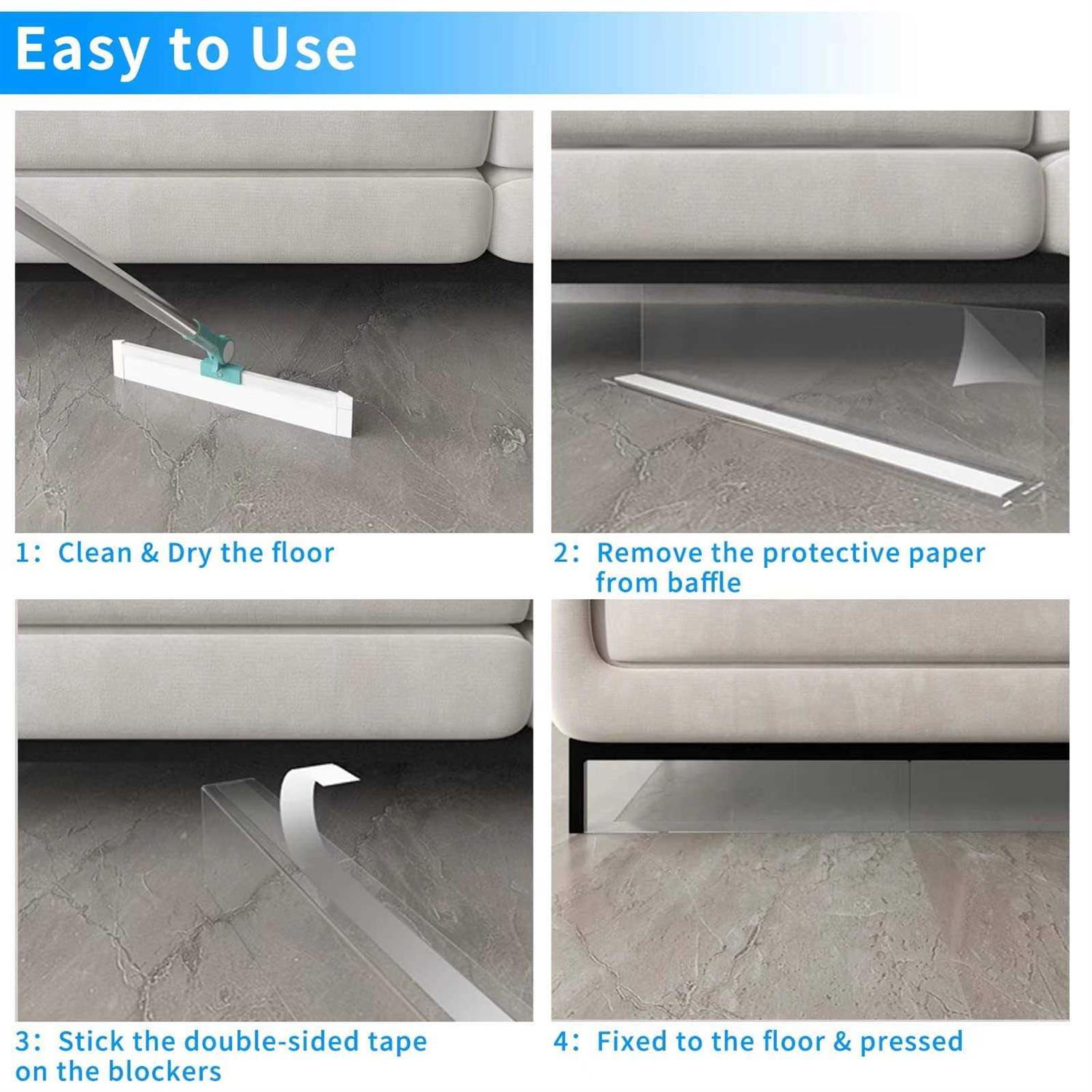 Easy to Use

1: Clean & Dry the floor

2: Remove the protective paper from baffle

3: Stick the double-sided tape on the blockers

4: Fixed to the floor & pressed