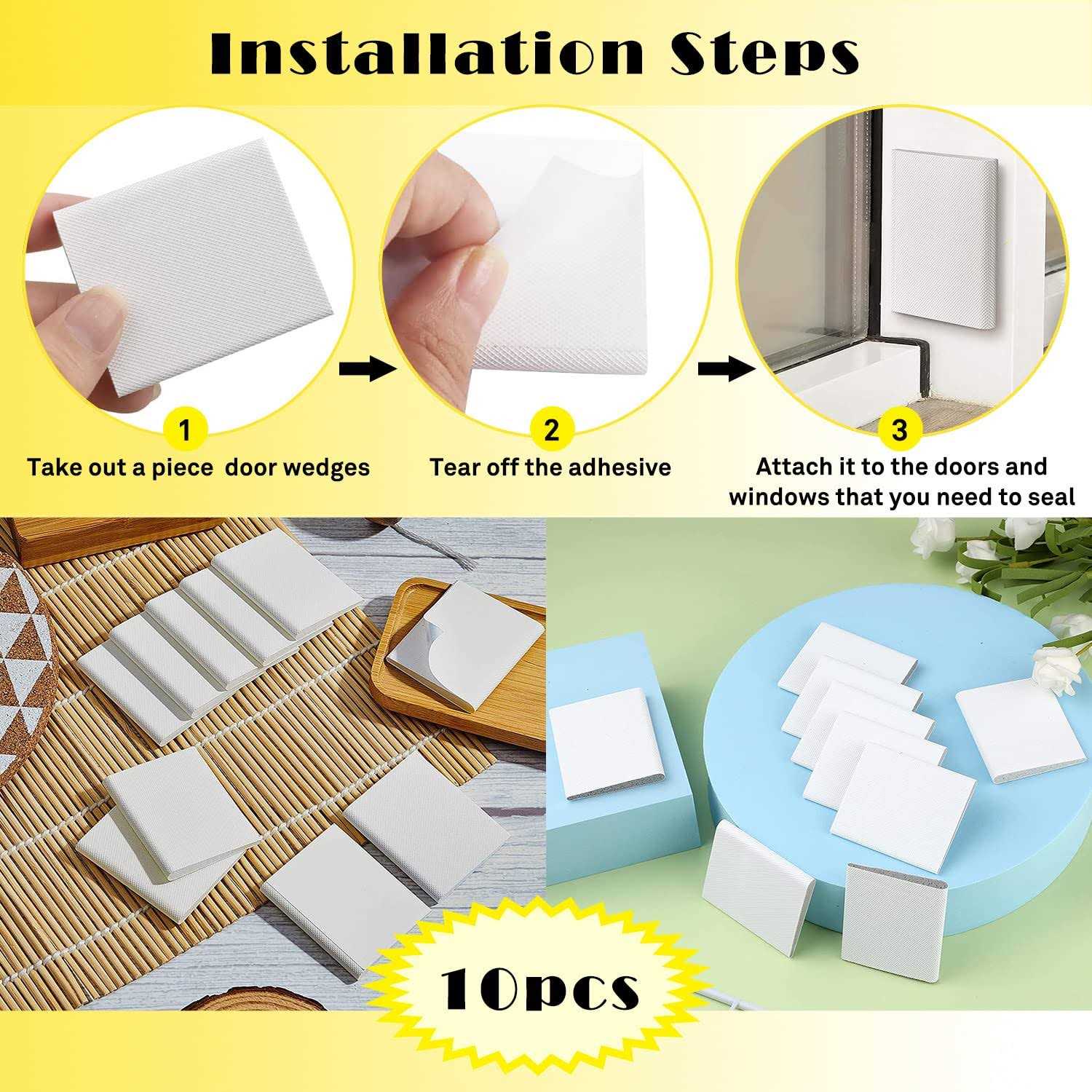 Installation Steps

1
Take out a piece  door wedges

2
Tear off the adhesive

3
Attach it to the doors and windows that you need to seal

10pcs