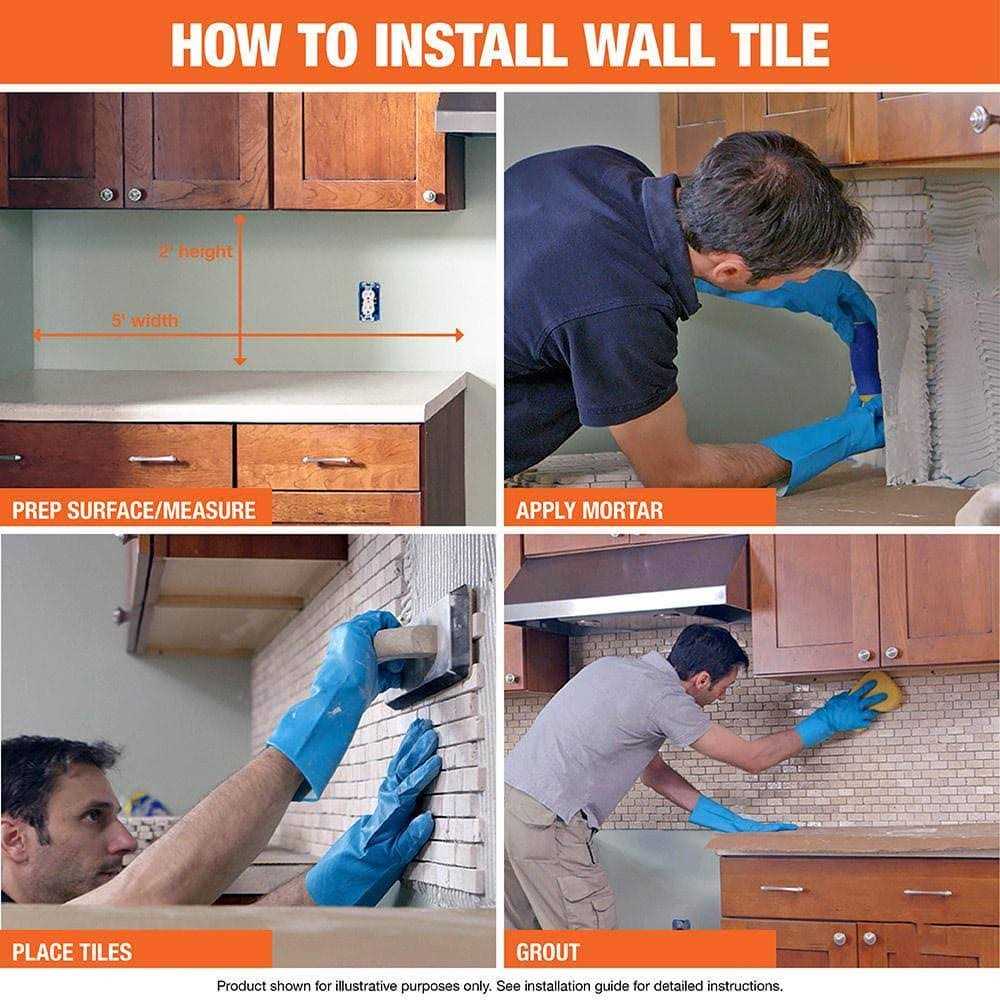 HOW TO INSTALL WALL TILE

2' height

5' width

PREP SURFACE/MEASURE

APPLY MORTAR

PLACE TILES

GROUT

Product shown for illustrative purposes only. See installation guide for detailed instructions.