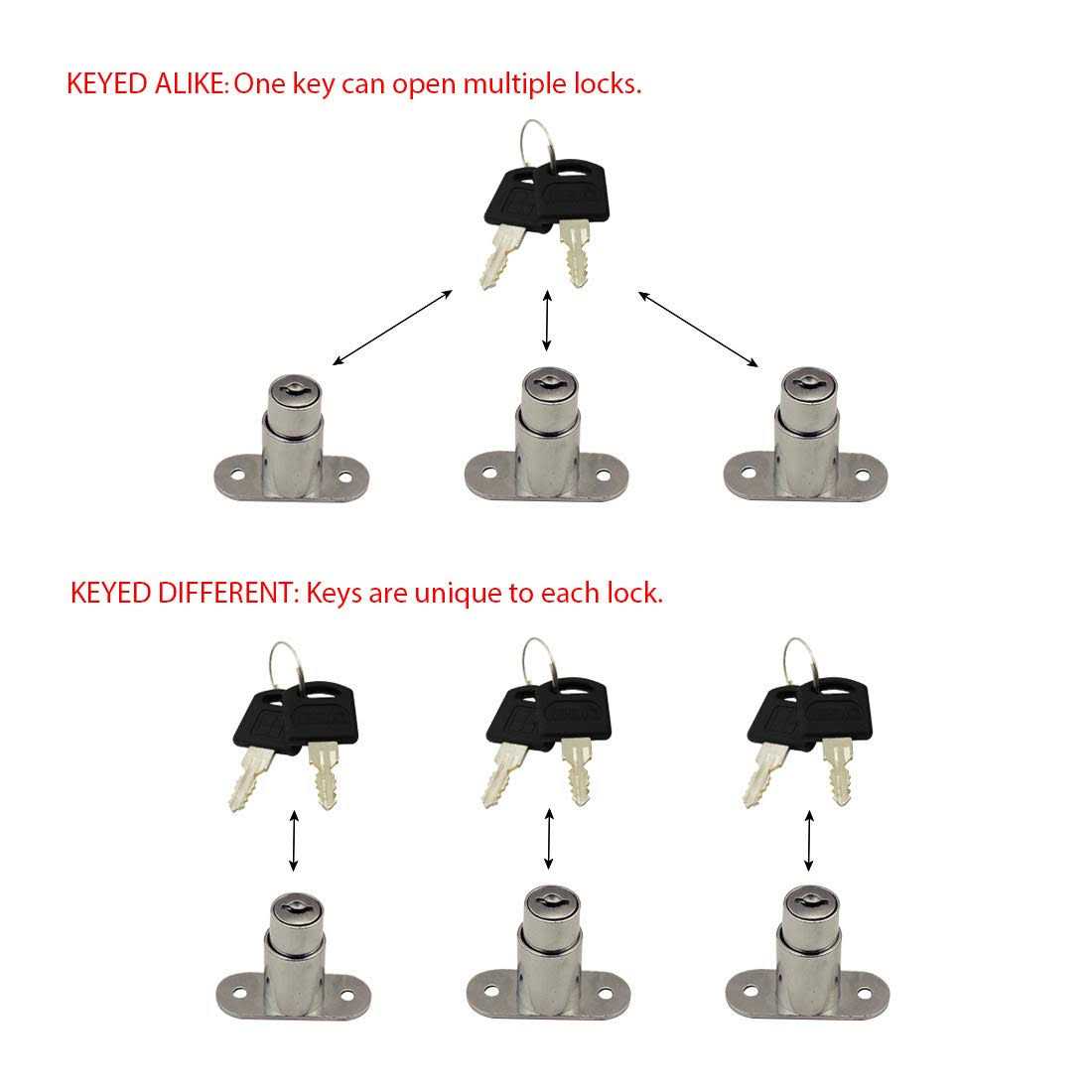 KEYED ALIKE: One key can open multiple locks.

KEYED DIFFERENT: Keys are unique to each lock.