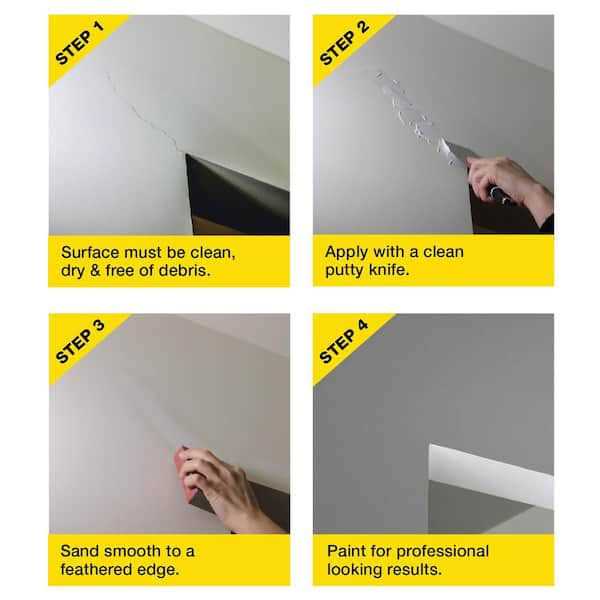 STEP 1

Surface must be clean, dry & free of debris.

STEP 2

Apply with a clean putty knife.

STEP 3

Sand smooth to a feathered edge.

STEP 4

Paint for professional looking results.