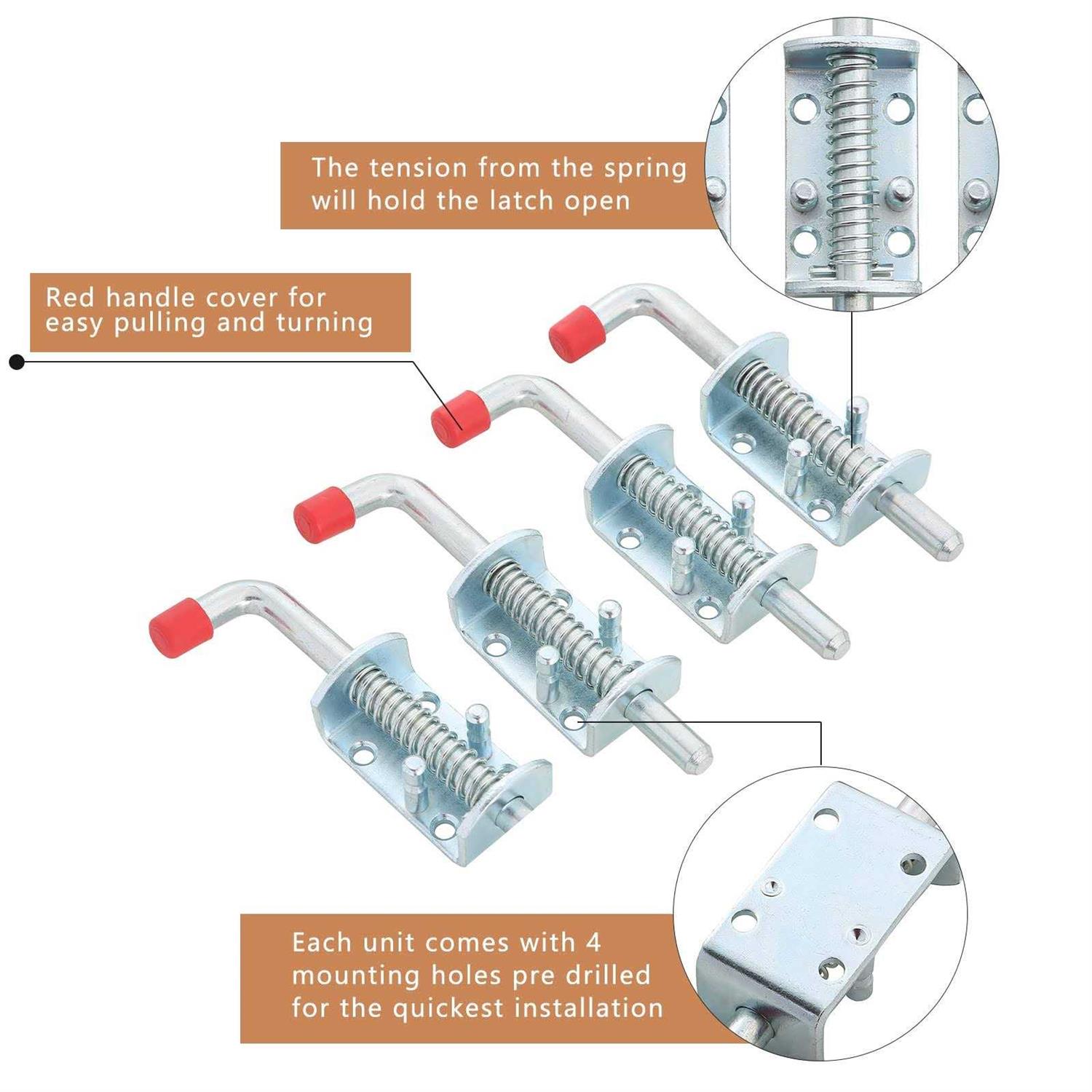 The tension from the spring will hold the latch open

Red handle cover for easy pulling and turning

Each unit comes with 4 mounting holes pre drilled for the quickest installation