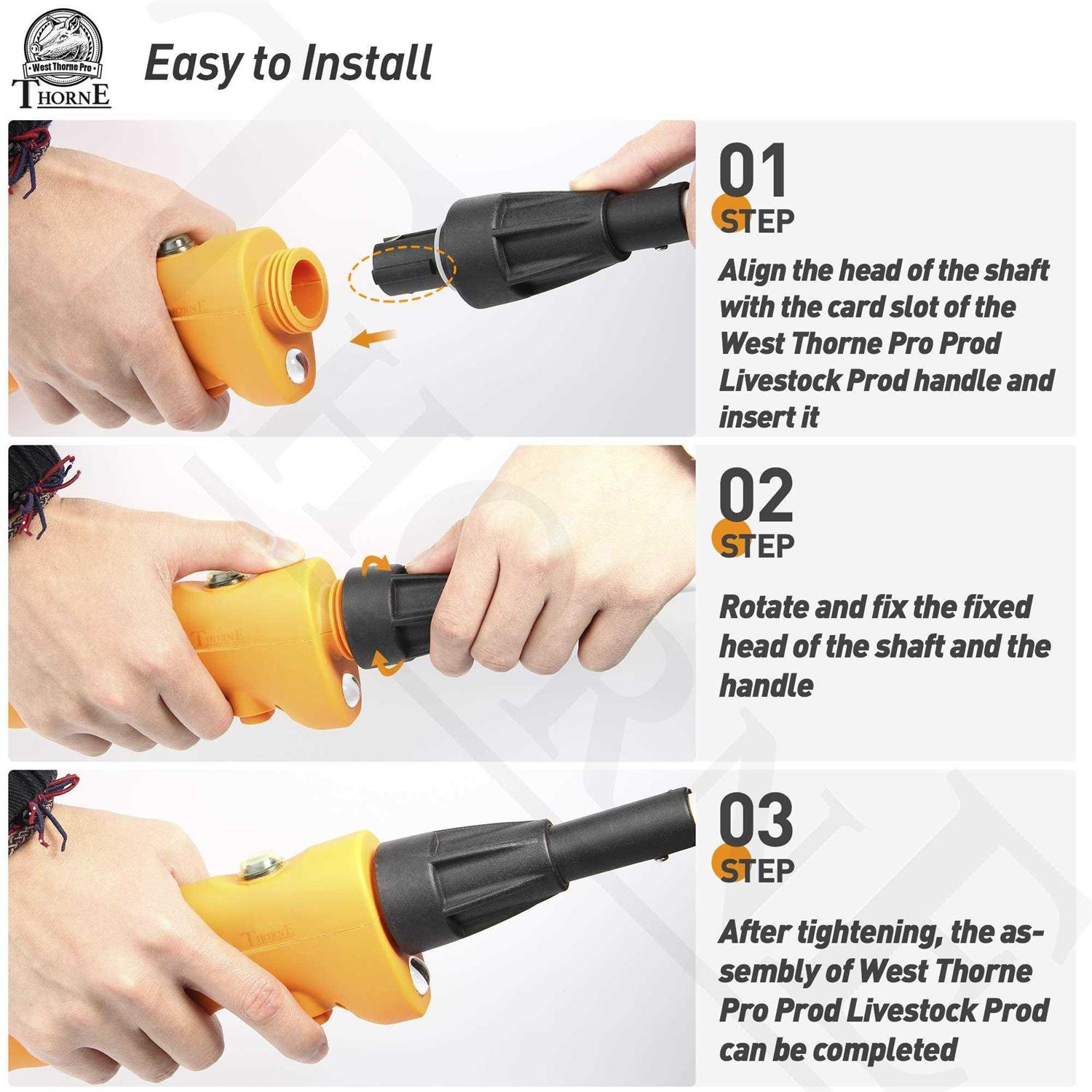 West Thorne Pro
THORNE

Easy to Install

THORNE

01
STEP
Align the head of the shaft with the card slot of the West Thorne Pro Prod Livestock Prod handle and insert it

THORNE

02
STEP
Rotate and fix the fixed head of the shaft and the handle

THORNE

03
STEP
After tightening, the assembly of West Thorne Pro Prod Livestock Prod can be completed