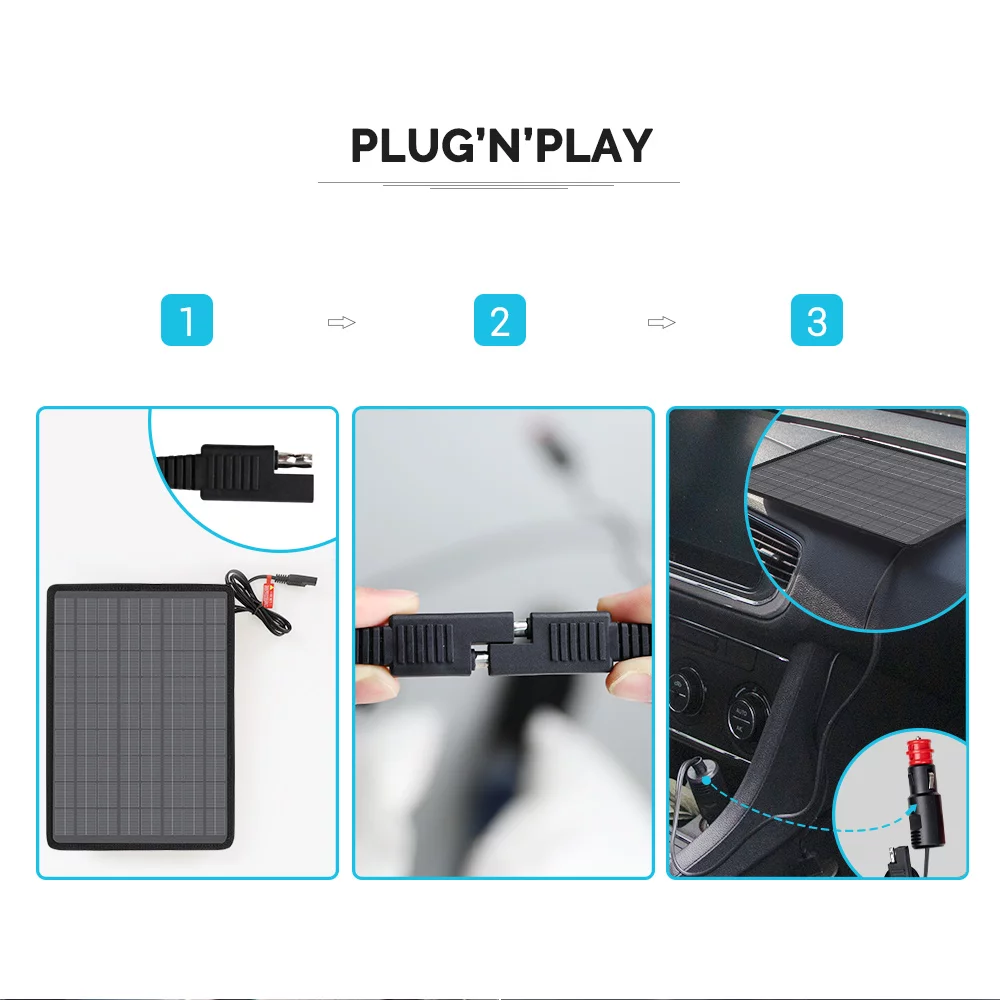 PLUG'N'PLAY

1

2

3