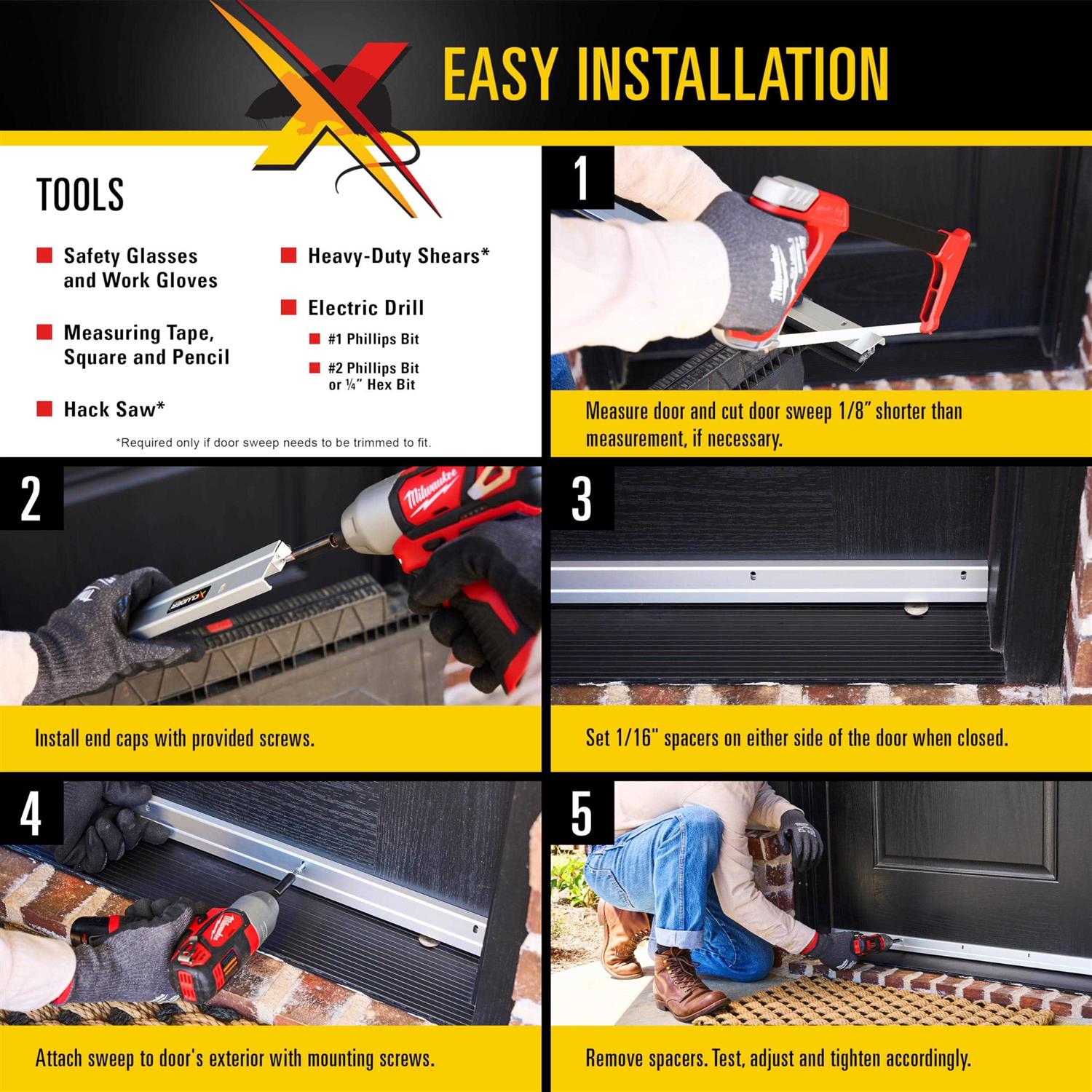 EASY INSTALLATION

TOOLS

Safety Glasses and Work Gloves

Measuring Tape, Square and Pencil

Hack Saw*

Heavy-Duty Shears*

Electric Drill

#1 Phillips Bit

#2 Phillips Bit or ¼" Hex Bit

*Required only if door sweep needs to be trimmed to fit.

1

Milwaukee

Measure door and cut door sweep 1/8" shorter than measurement, if necessary.

2

Milwaukee

XCLUDER

Install end caps with provided screws.

3

Set 1/16" spacers on either side of the door when closed.

4

Milwaukee

Attach sweep to door's exterior with mounting screws.

5

Remove spacers. Test, adjust and tighten accordingly.