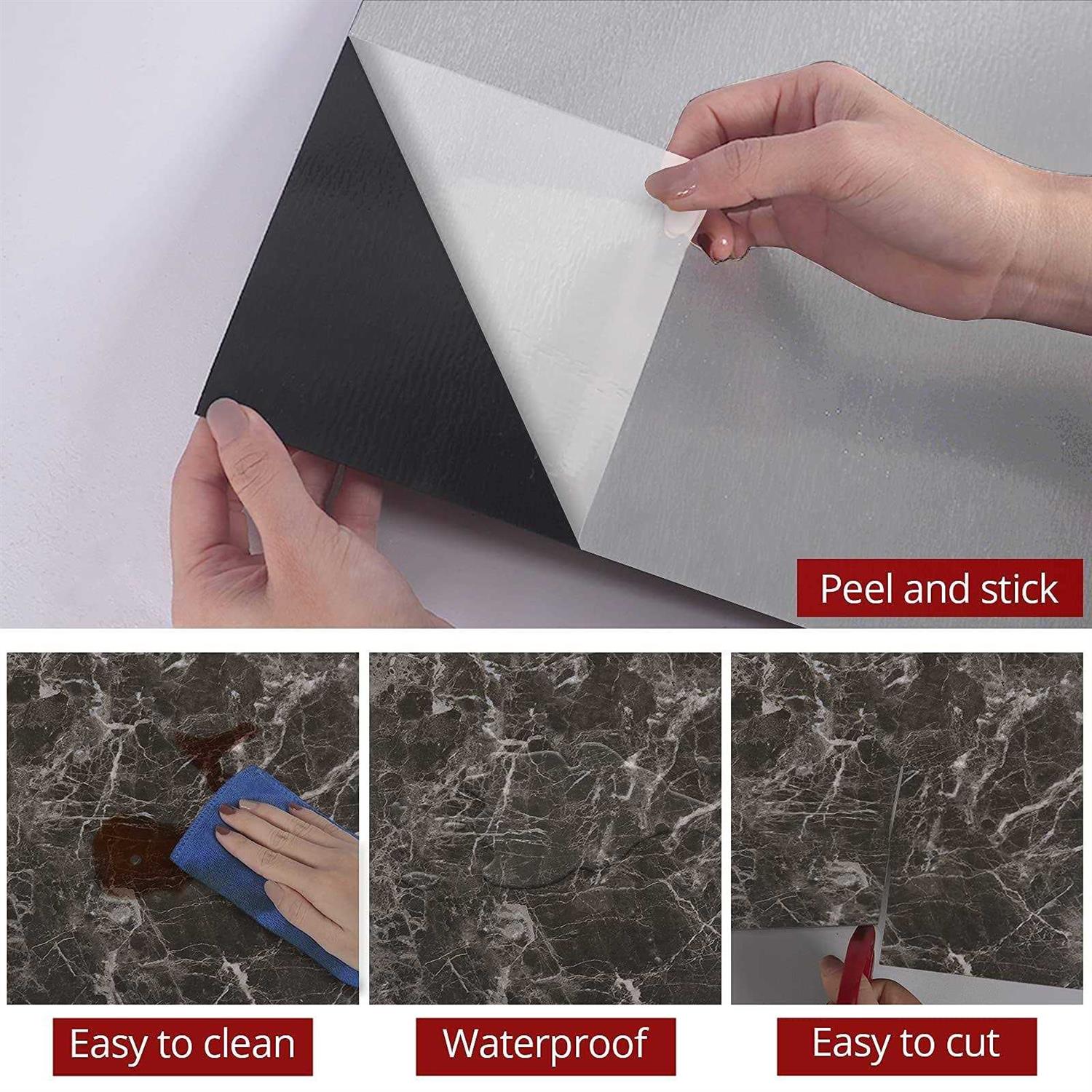 Peel and stick

Easy to clean

Waterproof

Easy to cut