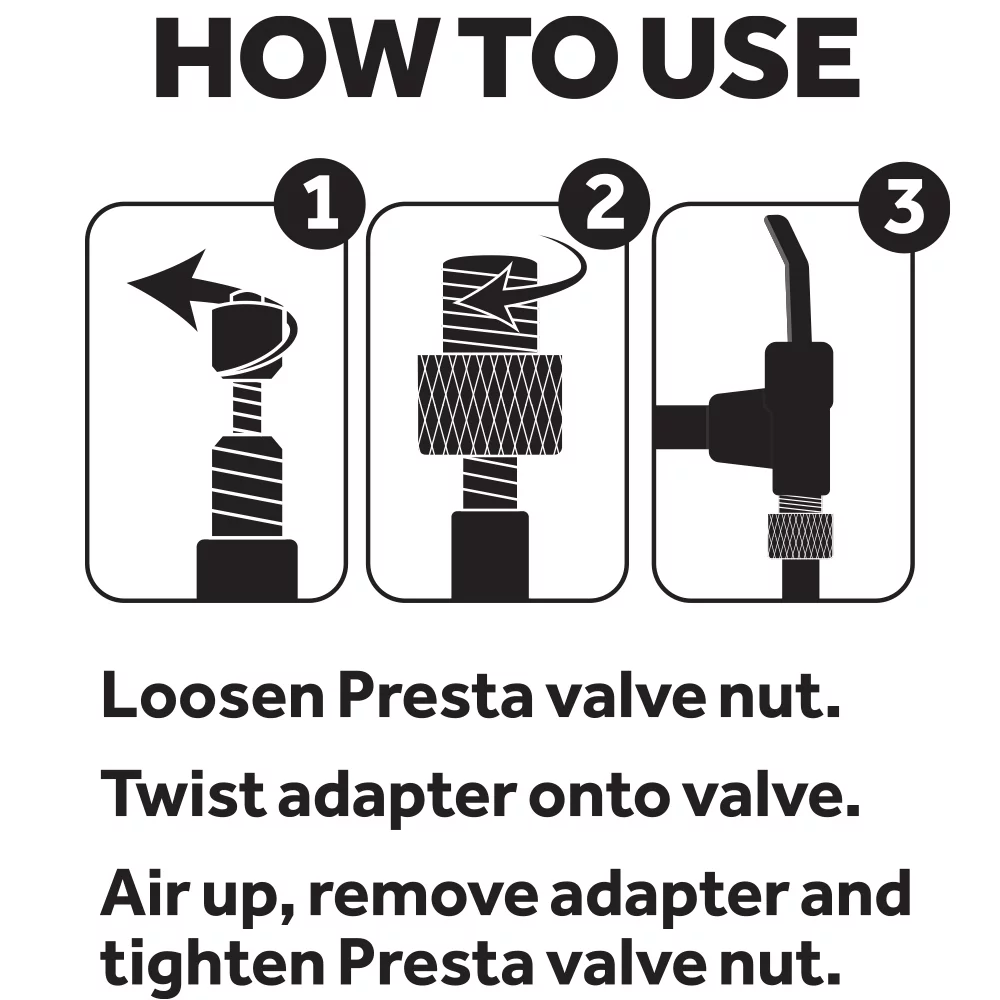 HOW TO USE

1

2

3

Loosen Presta valve nut.

Twist adapter onto valve.

Air up, remove adapter and tighten Presta valve nut.