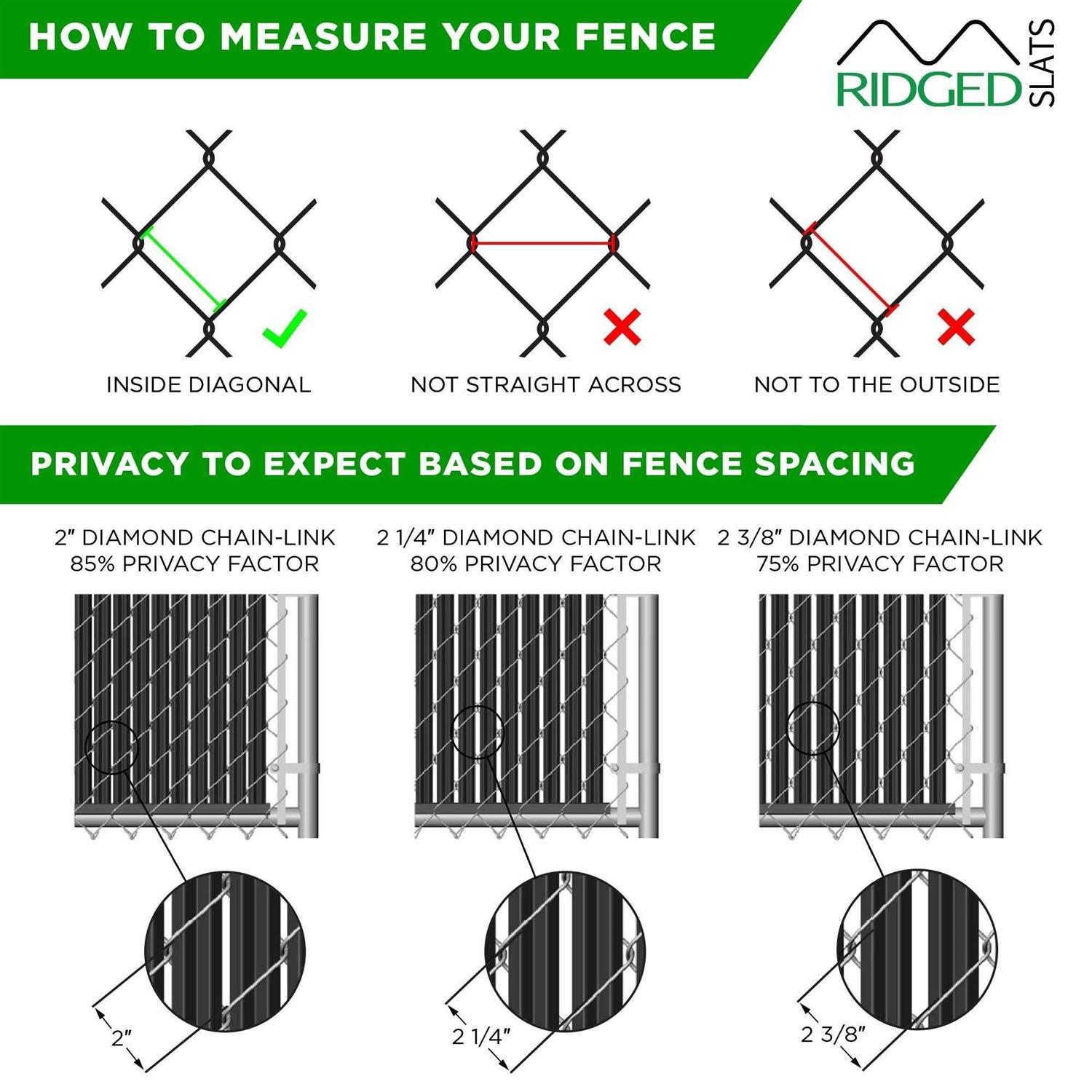 HOW TO MEASURE YOUR FENCE

RIDGED SLATS

INSIDE DIAGONAL

NOT STRAIGHT ACROSS

NOT TO THE OUTSIDE

PRIVACY TO EXPECT BASED ON FENCE SPACING

2" DIAMOND CHAIN-LINK
85% PRIVACY FACTOR

2 1/4" DIAMOND CHAIN-LINK
80% PRIVACY FACTOR

2 3/8" DIAMOND CHAIN-LINK
75% PRIVACY FACTOR

2"

2 1/4"

2 3/8"