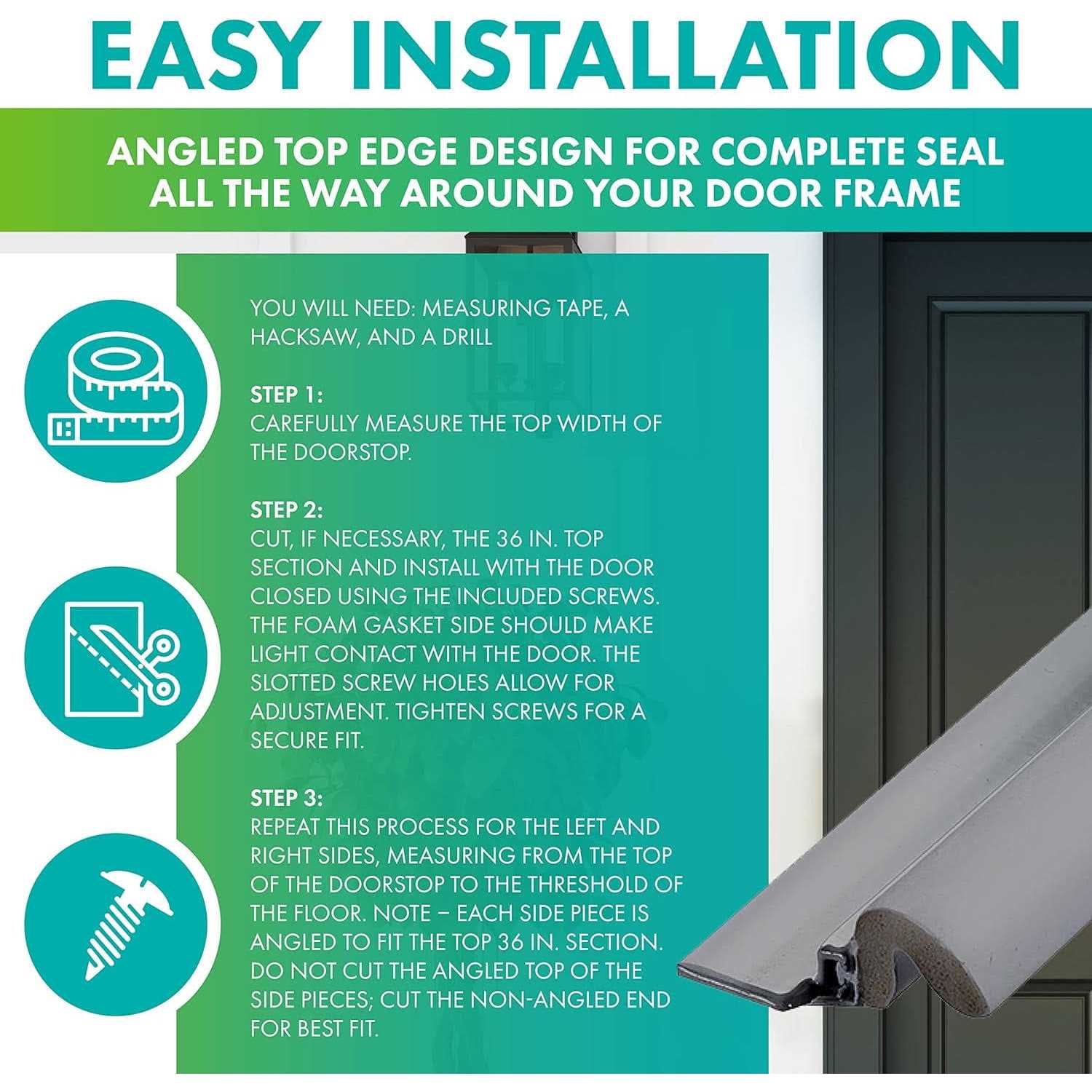 EASY INSTALLATION

ANGLED TOP EDGE DESIGN FOR COMPLETE SEAL ALL THE WAY AROUND YOUR DOOR FRAME

YOU WILL NEED: MEASURING TAPE, A HACKSAW, AND A DRILL

STEP 1:
CAREFULLY MEASURE THE TOP WIDTH OF THE DOORSTOP.

STEP 2:
CUT, IF NECESSARY, THE 36 IN. TOP SECTION AND INSTALL WITH THE DOOR CLOSED USING THE INCLUDED SCREWS. THE FOAM GASKET SIDE SHOULD MAKE LIGHT CONTACT WITH THE DOOR. THE SLOTTED SCREW HOLES ALLOW FOR ADJUSTMENT. TIGHTEN SCREWS FOR A SECURE FIT.

STEP 3:
REPEAT THIS PROCESS FOR THE LEFT AND RIGHT SIDES, MEASURING FROM THE TOP OF THE DOORSTOP TO THE THRESHOLD OF THE FLOOR. NOTE – EACH SIDE PIECE IS ANGLED TO FIT THE TOP 36 IN. SECTION. DO NOT CUT THE ANGLED TOP OF THE SIDE PIECES; CUT THE NON-ANGLED END FOR BEST FIT.