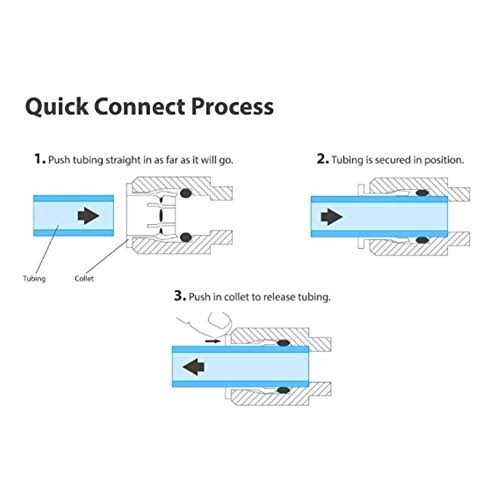 Quick Connect Process

1. Push tubing straight in as far as it will go.

Tubing

Collet

2. Tubing is secured in position.

3. Push in collet to release tubing.