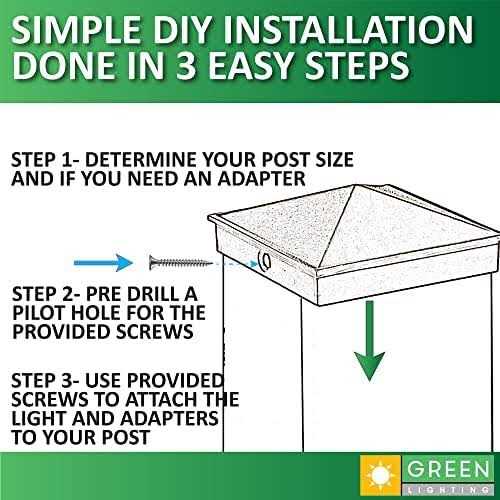 SIMPLE DIY INSTALLATION DONE IN 3 EASY STEPS

STEP 1- DETERMINE YOUR POST SIZE AND IF YOU NEED AN ADAPTER

STEP 2- PRE DRILL A PILOT HOLE FOR THE PROVIDED SCREWS

STEP 3- USE PROVIDED SCREWS TO ATTACH THE LIGHT AND ADAPTERS TO YOUR POST

GREEN
LIGHTING