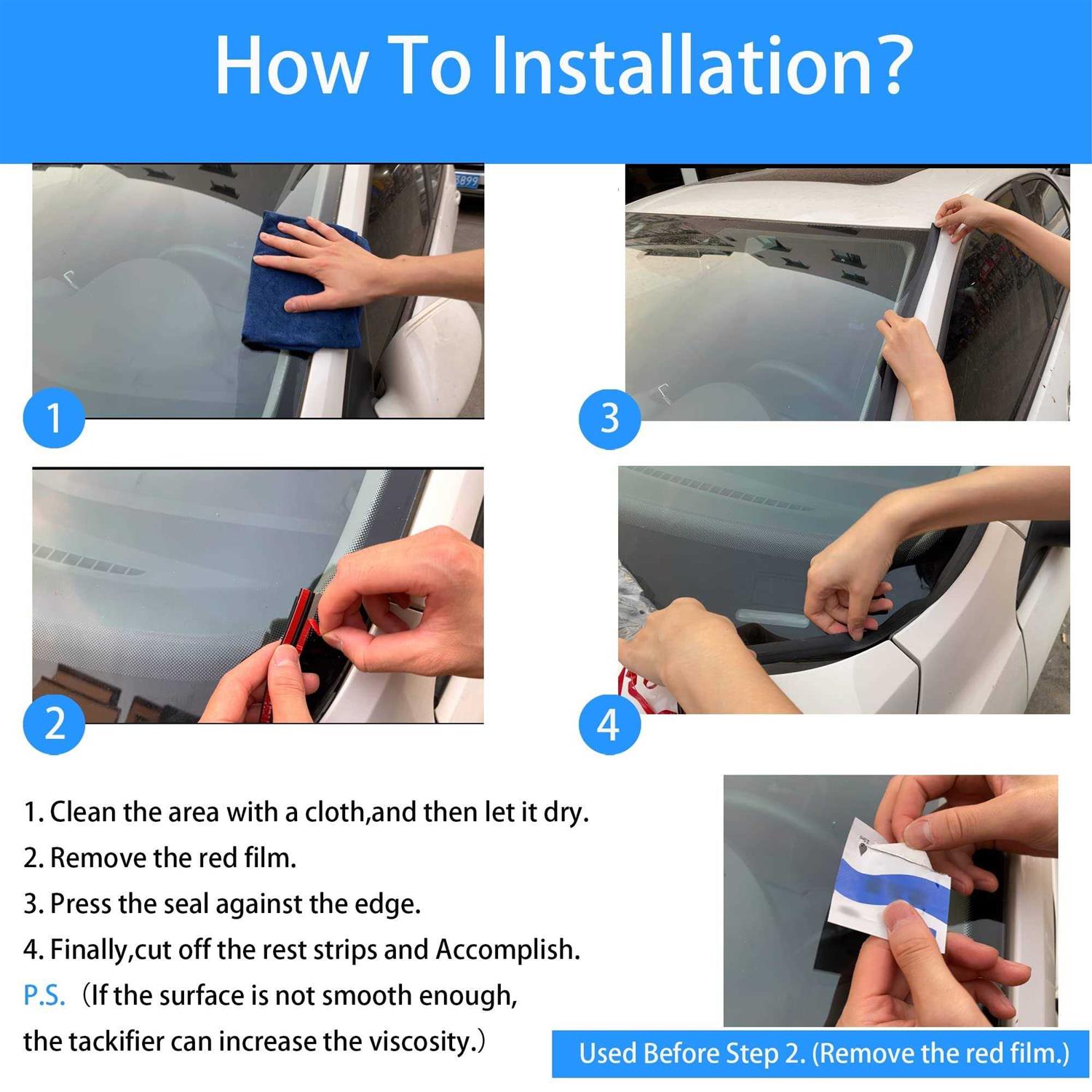 How To Installation?

1

3

2

4

1. Clean the area with a cloth,and then let it dry.
2. Remove the red film.
3. Press the seal against the edge.
4. Finally,cut off the rest strips and Accomplish.
P.S. (If the surface is not smooth enough, the tackifier can increase the viscosity.)

Used Before Step 2. (Remove the red film.)