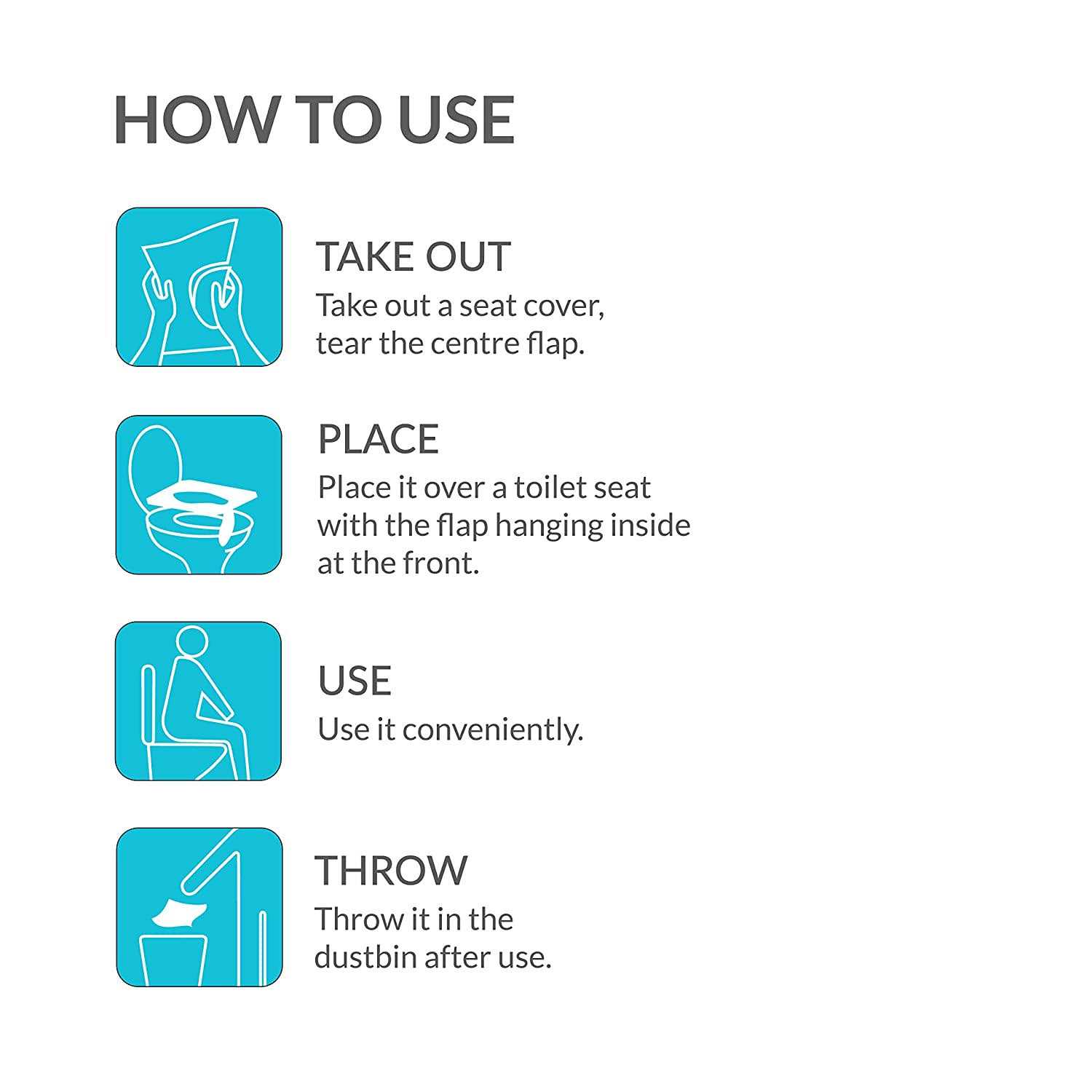 HOW TO USE

TAKE OUT
Take out a seat cover, tear the centre flap.

PLACE
Place it over a toilet seat with the flap hanging inside at the front.

USE
Use it conveniently.

THROW
Throw it in the dustbin after use.