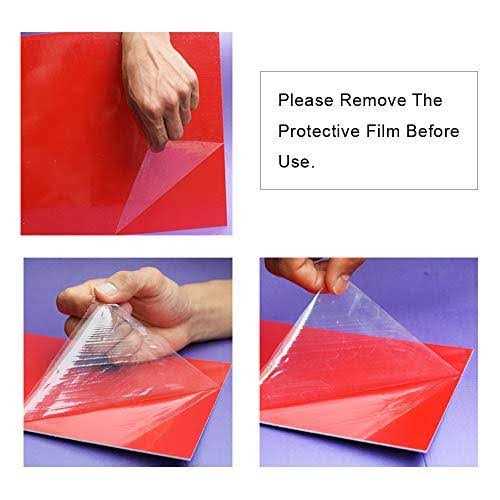 Please Remove The Protective Film Before Use.