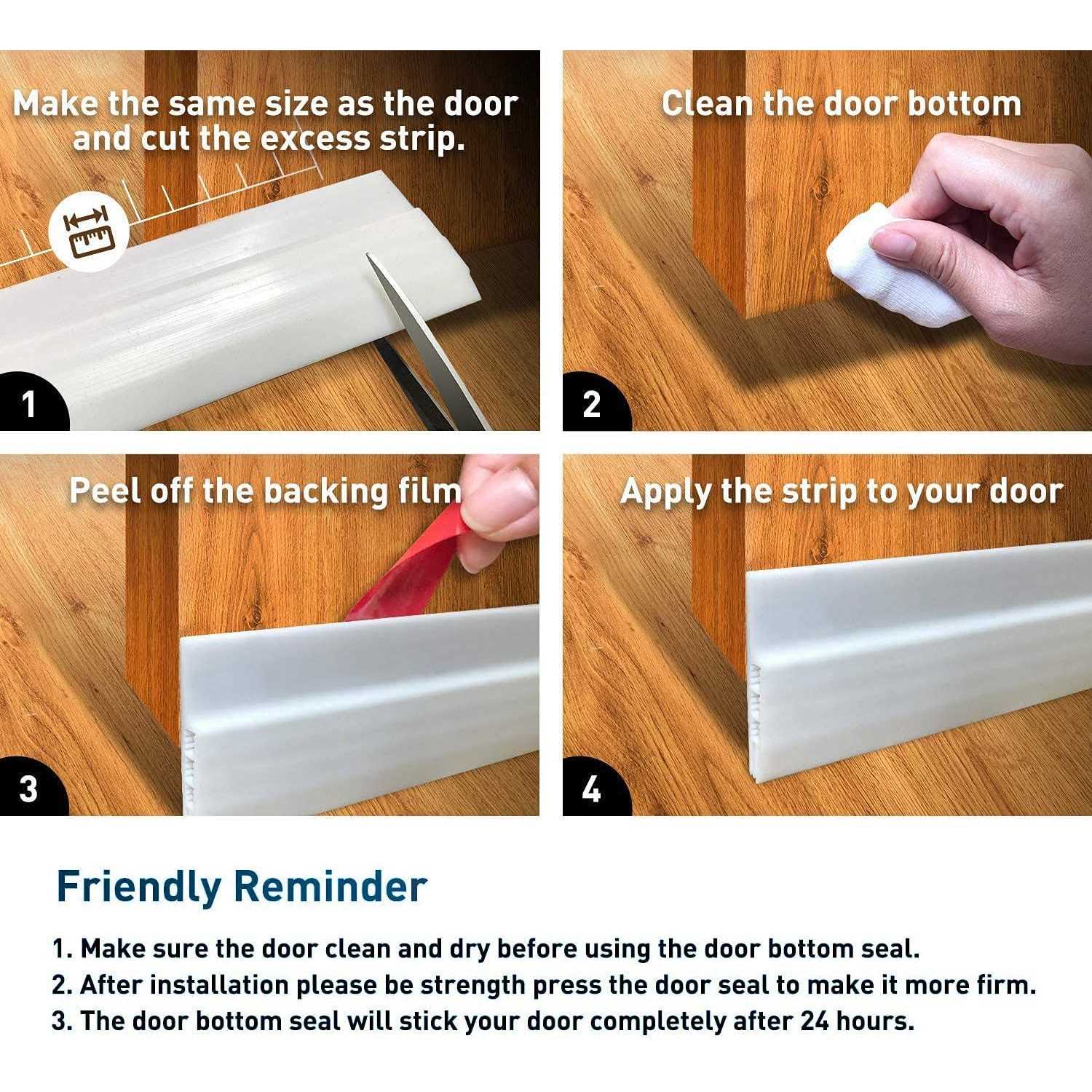 Make the same size as the door and cut the excess strip.

1

Clean the door bottom

2

Peel off the backing film

3

Apply the strip to your door

4

Friendly Reminder

1. Make sure the door clean and dry before using the door bottom seal.
2. After installation please be strength press the door seal to make it more firm.
3. The door bottom seal will stick your door completely after 24 hours.