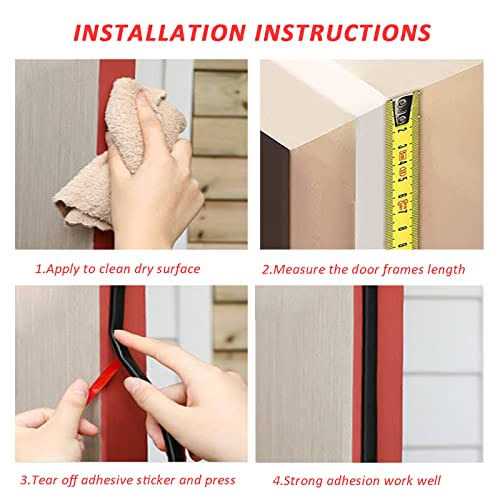 INSTALLATION INSTRUCTIONS

1.Apply to clean dry surface

2.Measure the door frames length

3.Tear off adhesive sticker and press

4.Strong adhesion work well