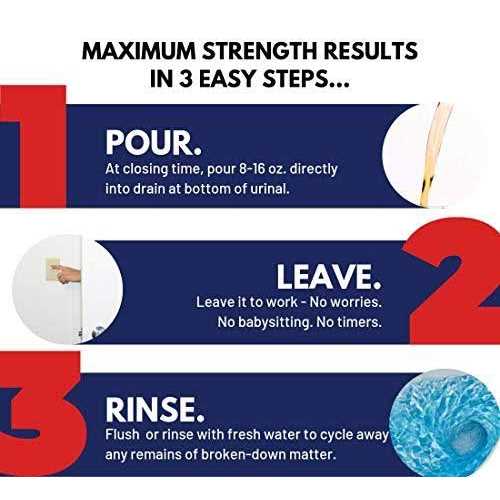 MAXIMUM STRENGTH RESULTS IN 3 EASY STEPS...

1

POUR.
At closing time, pour 8-16 oz. directly into drain at bottom of urinal.

2

LEAVE.
Leave it to work - No worries. No babysitting. No timers.

3

RINSE.
Flush or rinse with fresh water to cycle away any remains of broken-down matter.