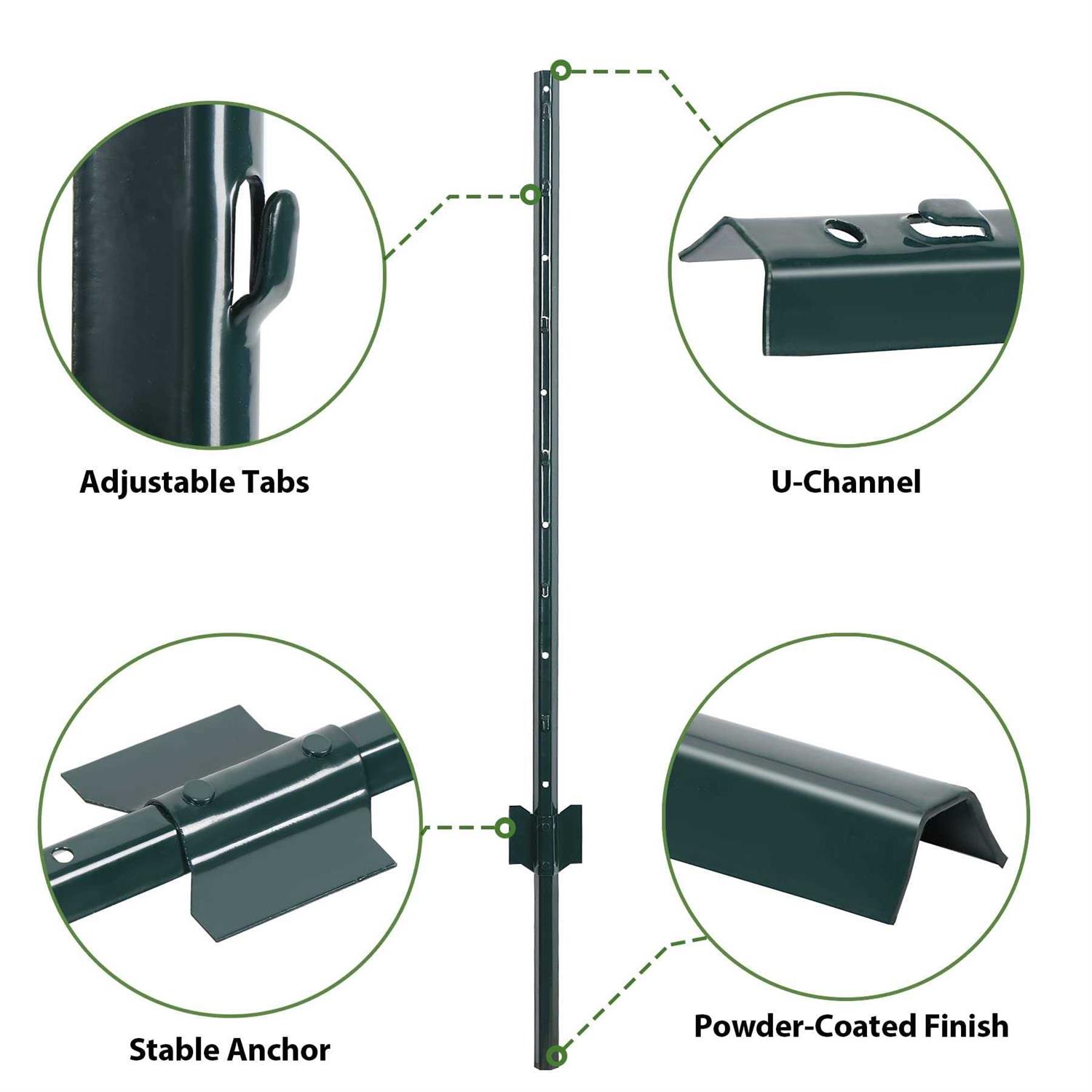 Adjustable Tabs

U-Channel

Stable Anchor

Powder-Coated Finish