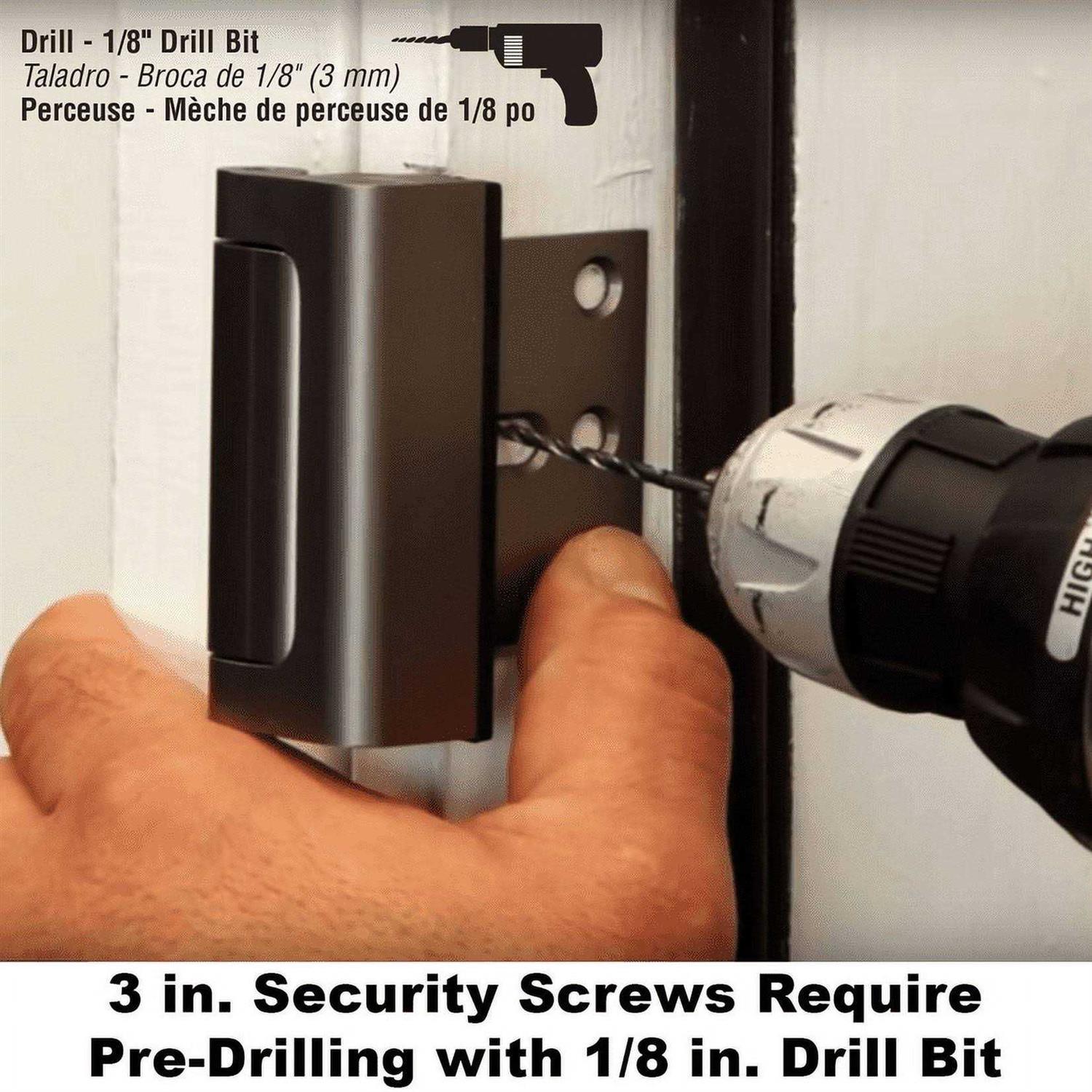 Drill - 1/8" Drill Bit
Taladro - Broca de 1/8" (3 mm)
Perceuse - Mèche de perceuse de 1/8 po

HIGH

3 in. Security Screws Require Pre-Drilling with 1/8 in. Drill Bit