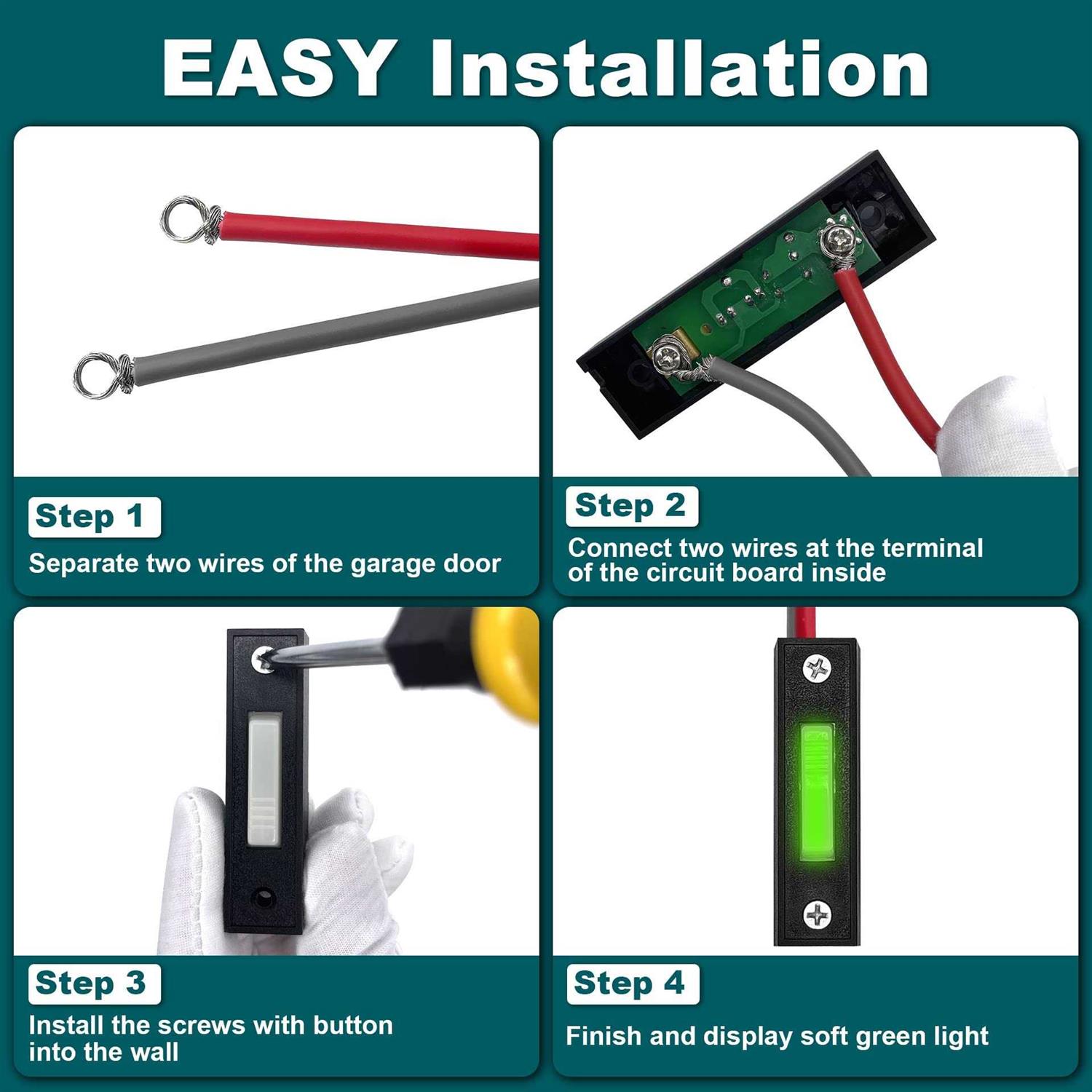 EASY Installation

Step 1
Separate two wires of the garage door

Step 2
Connect two wires at the terminal of the circuit board inside

Step 3
Install the screws with button into the wall

Step 4
Finish and display soft green light