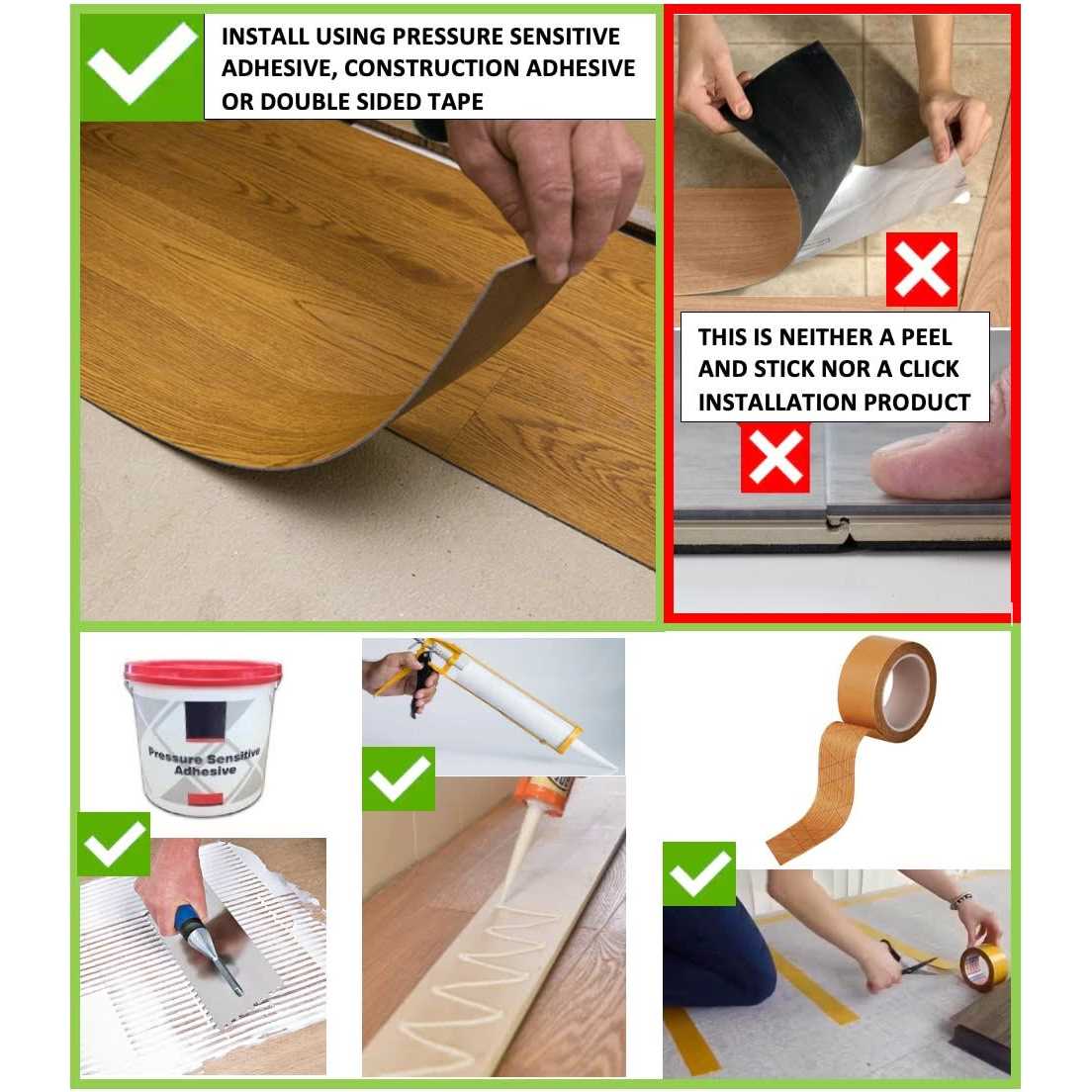 INSTALL USING PRESSURE SENSITIVE ADHESIVE, CONSTRUCTION ADHESIVE OR DOUBLE SIDED TAPE

THIS IS NEITHER A PEEL AND STICK NOR A CLICK INSTALLATION PRODUCT

Pressure Sensitive Adhesive