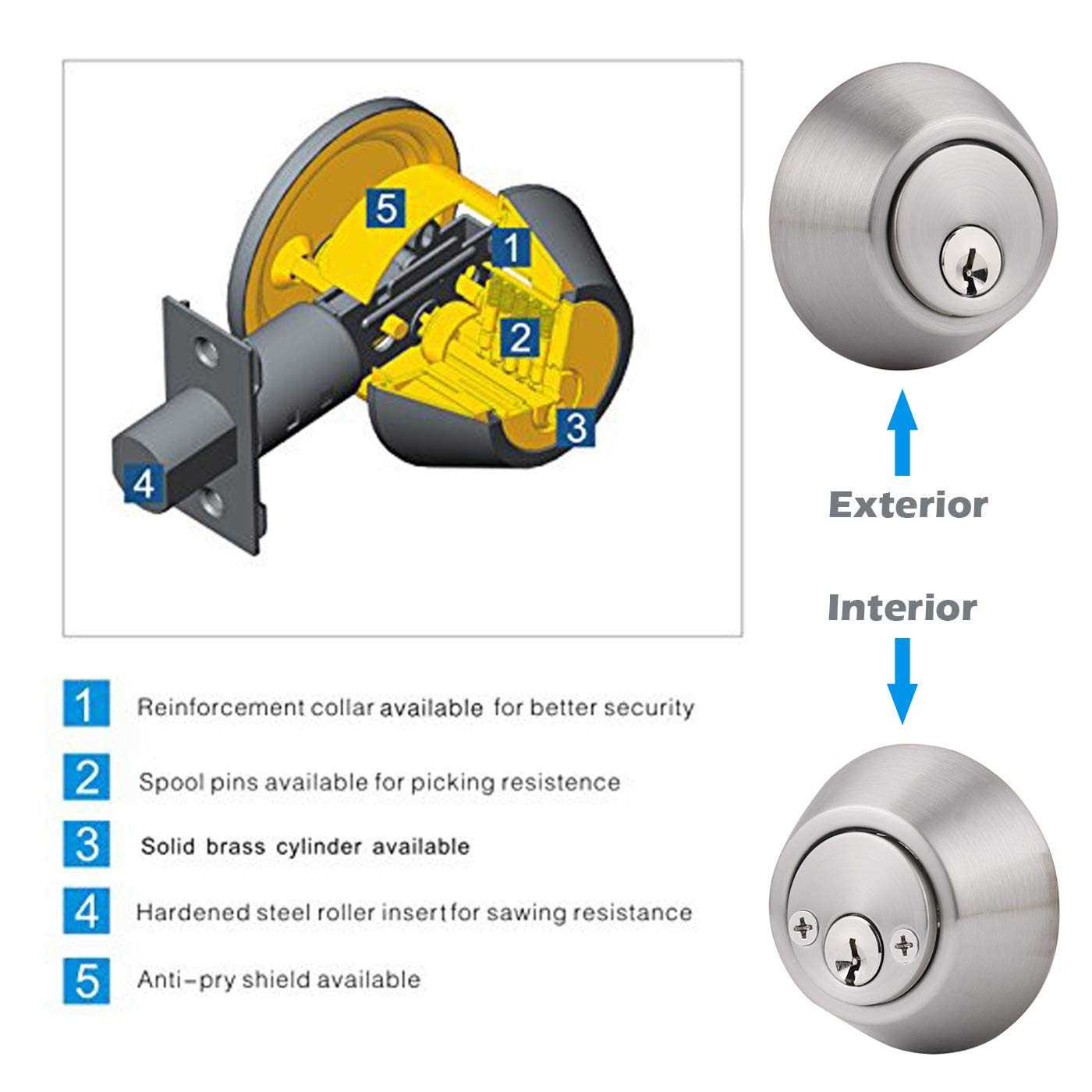 5

1

2

3

4

Exterior

Interior

1 Reinforcement collar available for better security

2 Spool pins available for picking resistence

3 Solid brass cylinder available

4 Hardened steel roller insert for sawing resistance

5 Anti-pry shield available