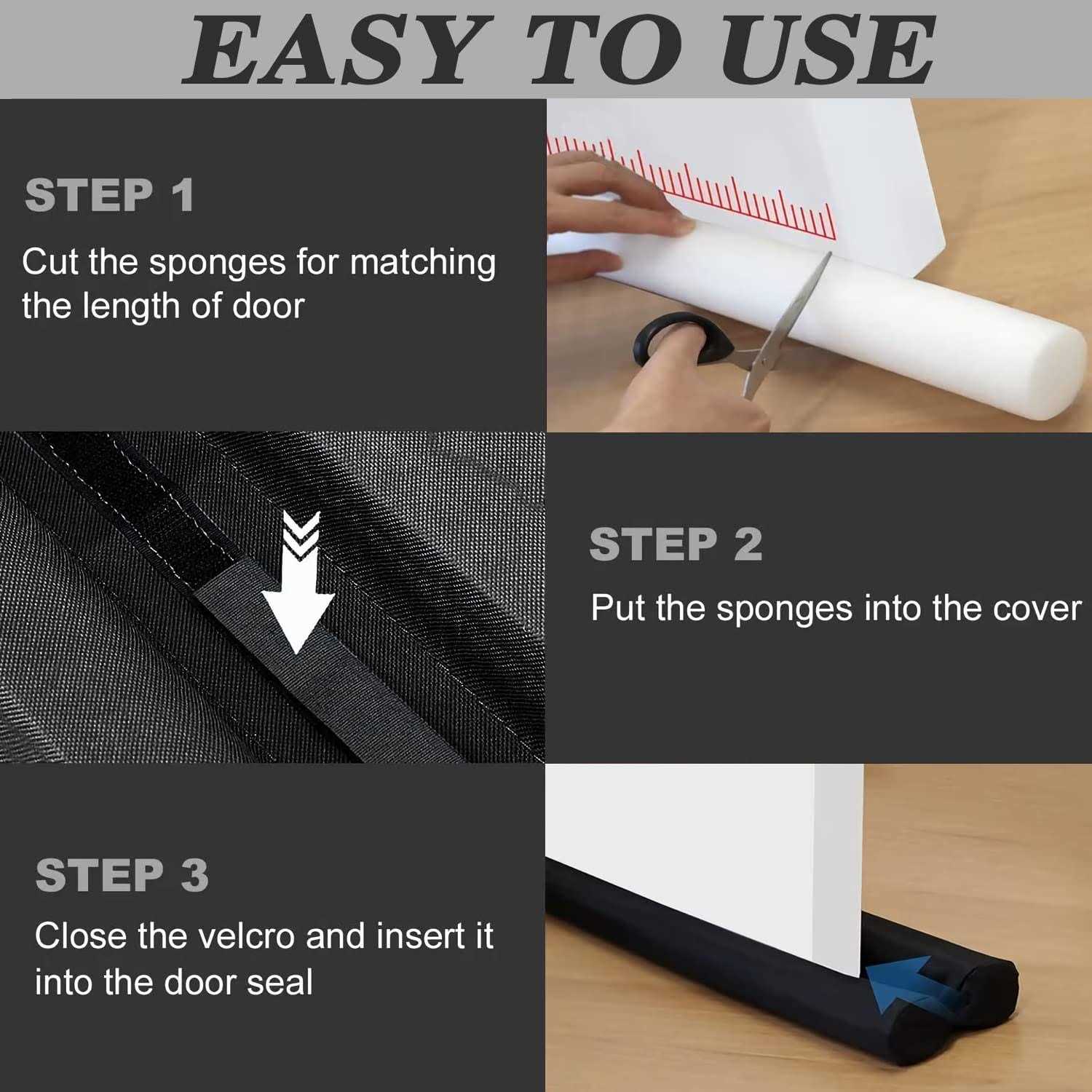 EASY TO USE

STEP 1
Cut the sponges for matching the length of door

STEP 2
Put the sponges into the cover

STEP 3
Close the velcro and insert it into the door seal