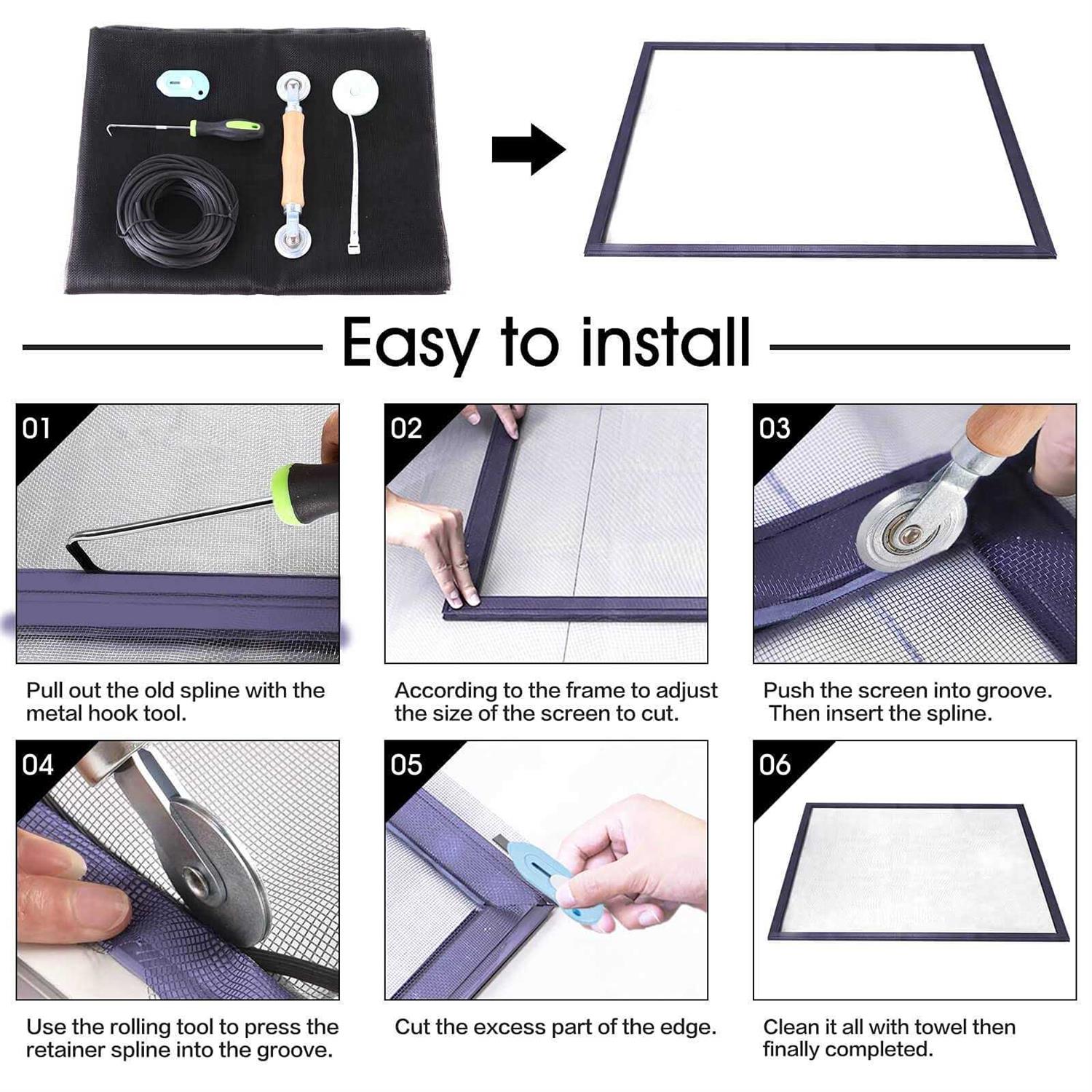 Easy to install

01

Pull out the old spline with the metal hook tool.

02

According to the frame to adjust the size of the screen to cut.

03

Push the screen into groove. Then insert the spline.

04

Use the rolling tool to press the retainer spline into the groove.

05

Cut the excess part of the edge.

06

Clean it all with towel then finally completed.