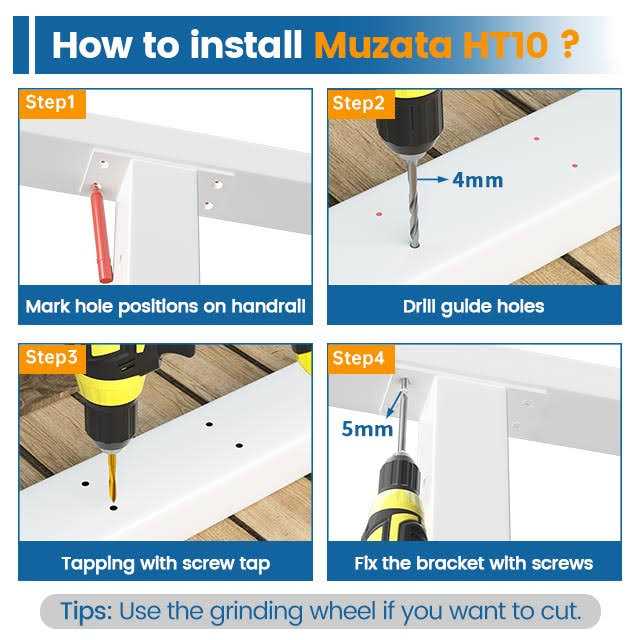 How to install Muzata HT10 ?

Step1

Mark hole positions on handrail

Step2

4mm

Drill guide holes

Step3

Tapping with screw tap

Step4

5mm

Fix the bracket with screws

Tips: Use the grinding wheel if you want to cut.