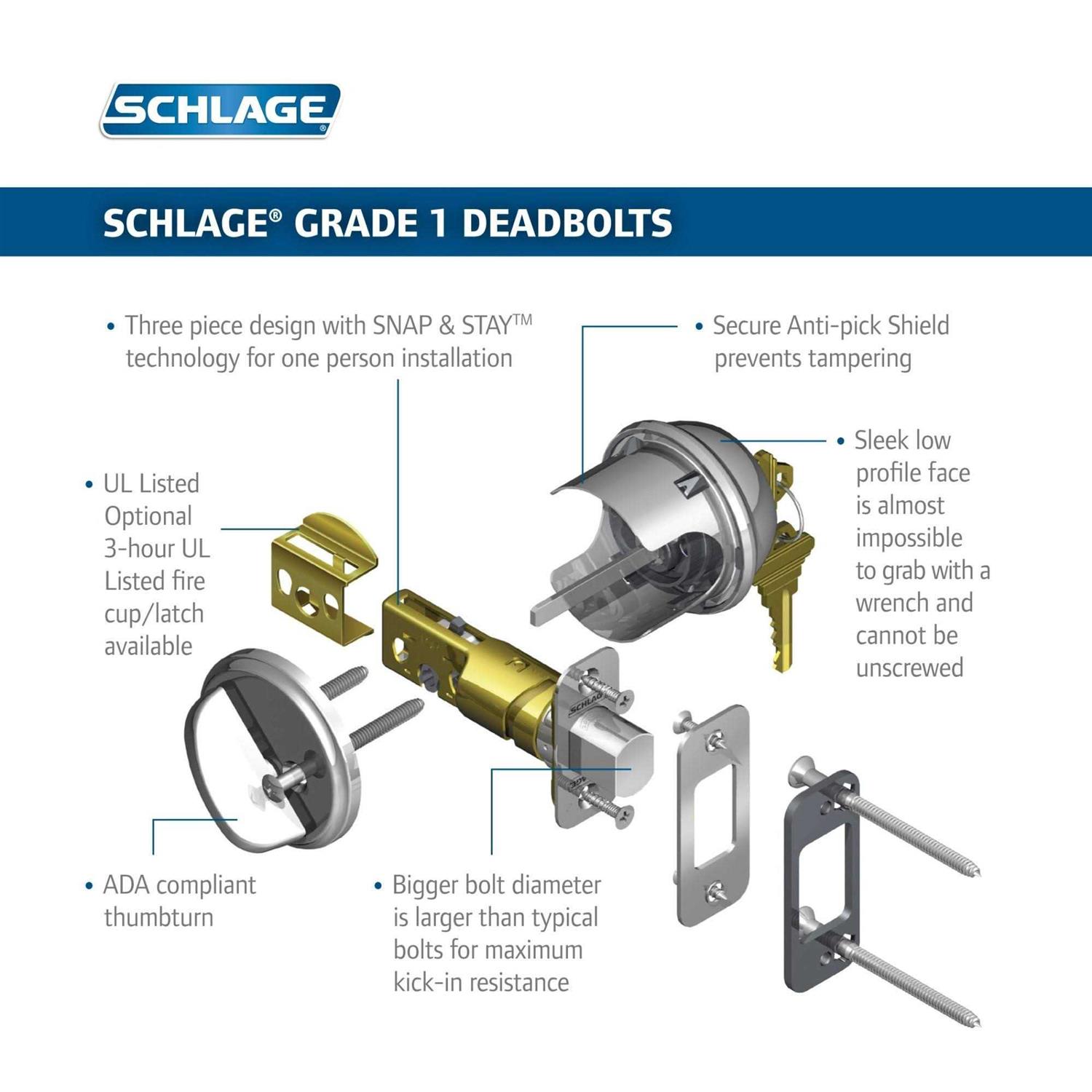 SCHLAGE®

SCHLAGE® GRADE 1 DEADBOLTS

• Three piece design with SNAP & STAY™ technology for one person installation

• Secure Anti-pick Shield prevents tampering

• UL Listed Optional 3-hour UL Listed fire cup/latch available

• Sleek low profile face is almost impossible to grab with a wrench and cannot be unscrewed

SCHLAGE

• ADA compliant thumbturn

• Bigger bolt diameter is larger than typical bolts for maximum kick-in resistance