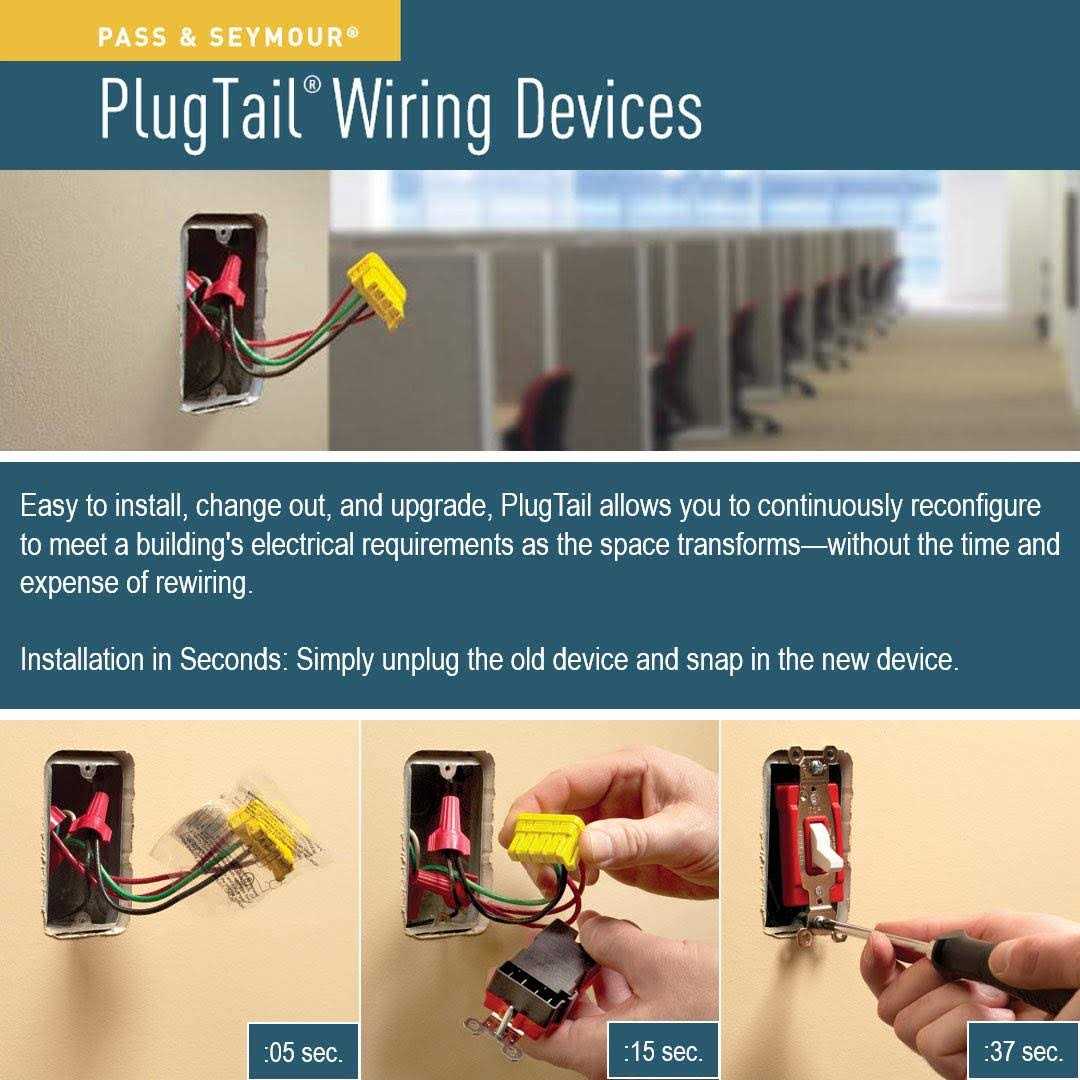 PASS & SEYMOUR®

PlugTail® Wiring Devices

Easy to install, change out, and upgrade, PlugTail allows you to continuously reconfigure to meet a building's electrical requirements as the space transforms—without the time and expense of rewiring.

Installation in Seconds: Simply unplug the old device and snap in the new device.

:05 sec.

:15 sec.

:37 sec.